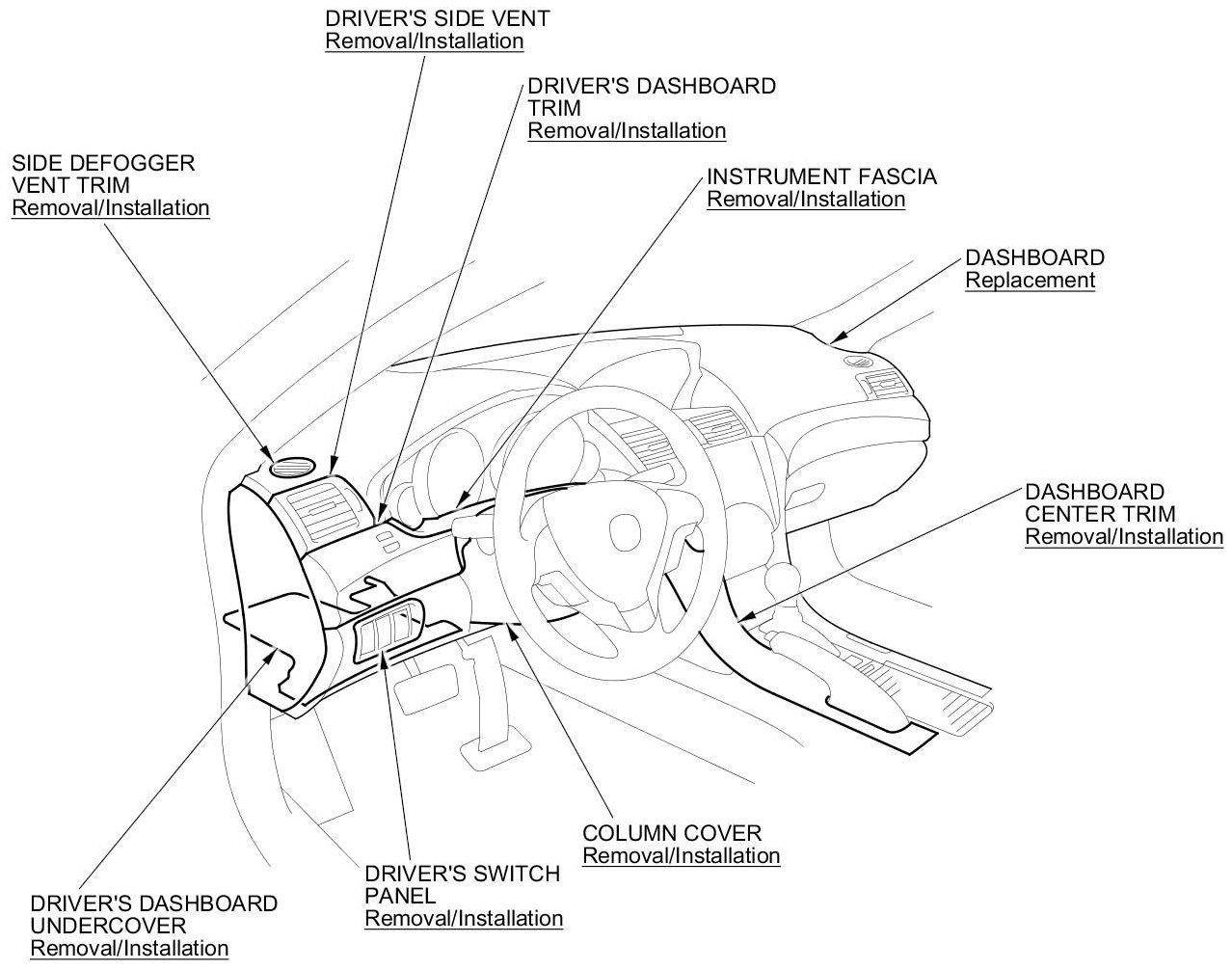 DRIVER'S SIDE VENT
Removal/Installation

DRIVER'S DASHBOARD TRIM
Removal/Installation

SIDE DEFOGGER VENT TRIM
Removal/Installation

INSTRUMENT FASCIA
Removal/Installation

DASHBOARD
Replacement

DASHBOARD CENTER TRIM
Removal/Installation

COLUMN COVER
Removal/Installation

DRIVER'S SWITCH PANEL
Removal/Installation

DRIVER'S DASHBOARD UNDERCOVER
Removal/Installation