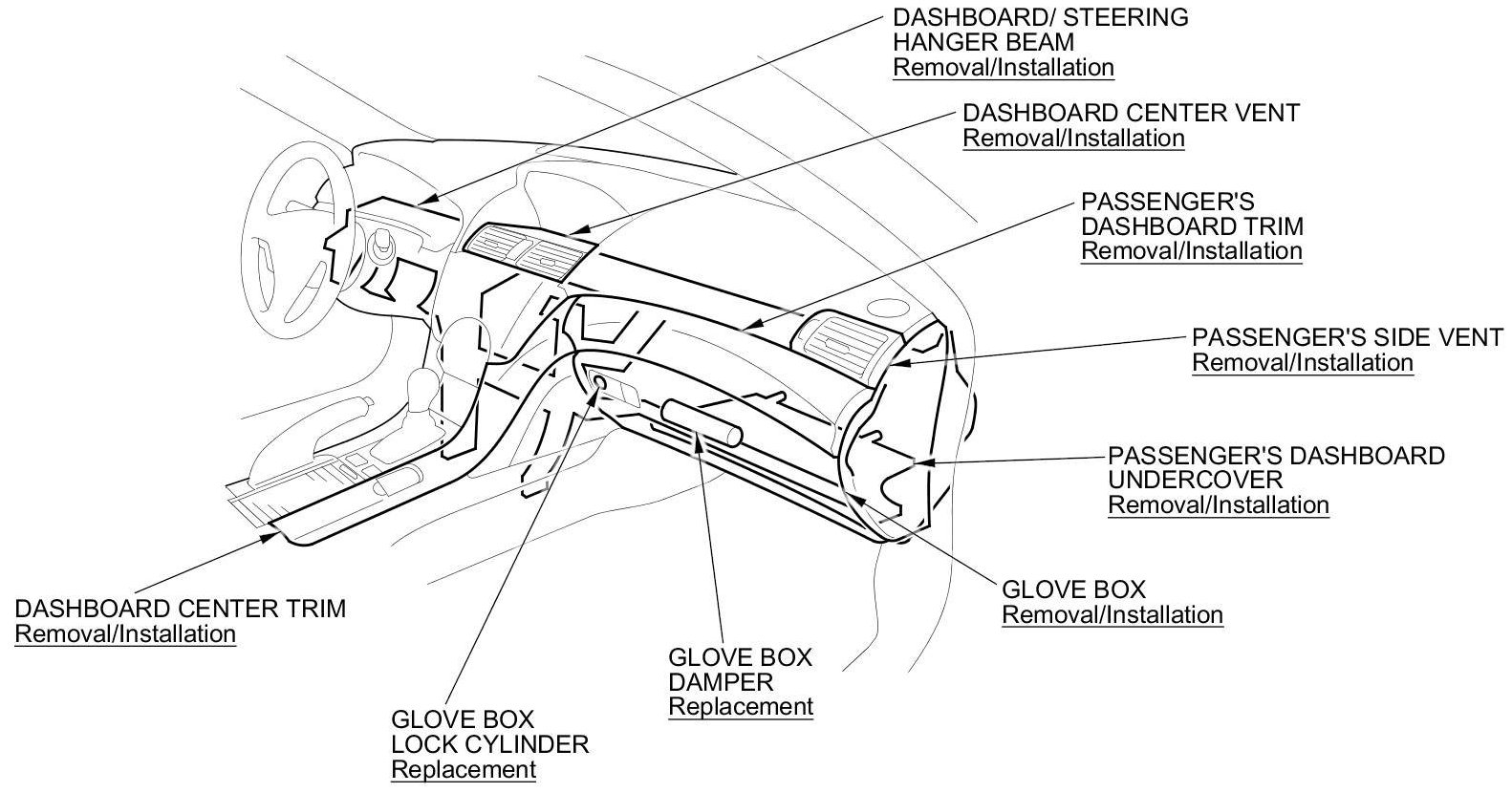 DASHBOARD/ STEERING HANGER BEAM
Removal/Installation

DASHBOARD CENTER VENT
Removal/Installation

PASSENGER'S DASHBOARD TRIM
Removal/Installation

PASSENGER'S SIDE VENT
Removal/Installation

PASSENGER'S DASHBOARD UNDERCOVER
Removal/Installation

GLOVE BOX
Removal/Installation

DASHBOARD CENTER TRIM
Removal/Installation

GLOVE BOX DAMPER
Replacement

GLOVE BOX LOCK CYLINDER
Replacement