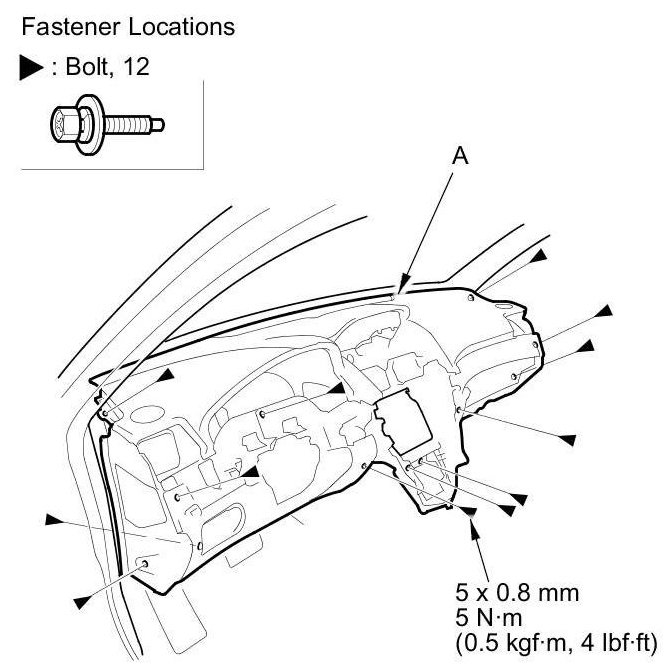 Fastener Locations

▶ : Bolt, 12

A

5 x 0.8 mm
5 N·m
(0.5 kgf·m, 4 lbf·ft)