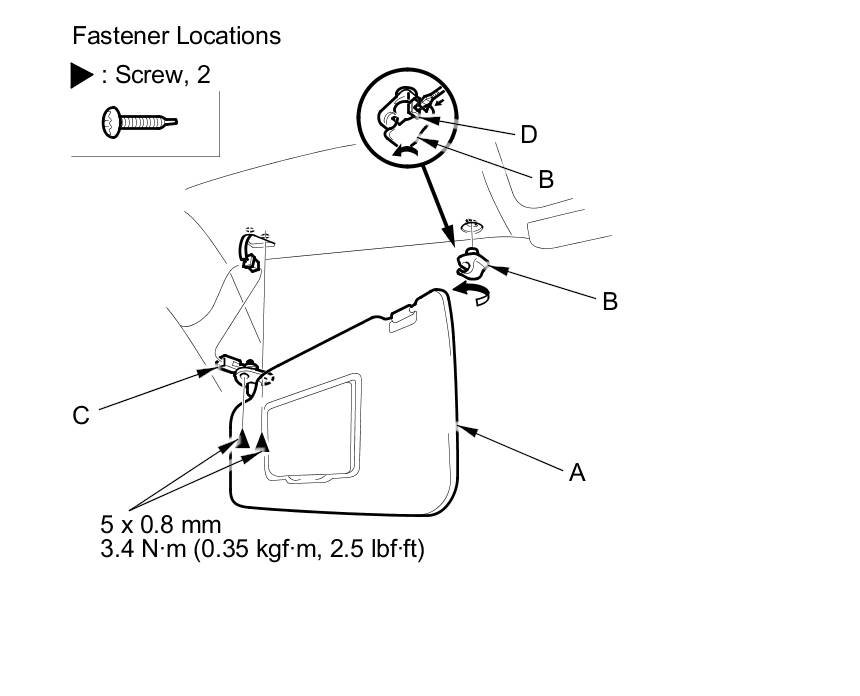 Fastener Locations

▶ : Screw, 2

D

B

B

C

A

5 x 0.8 mm
3.4 N·m (0.35 kgf·m, 2.5 lbf·ft)