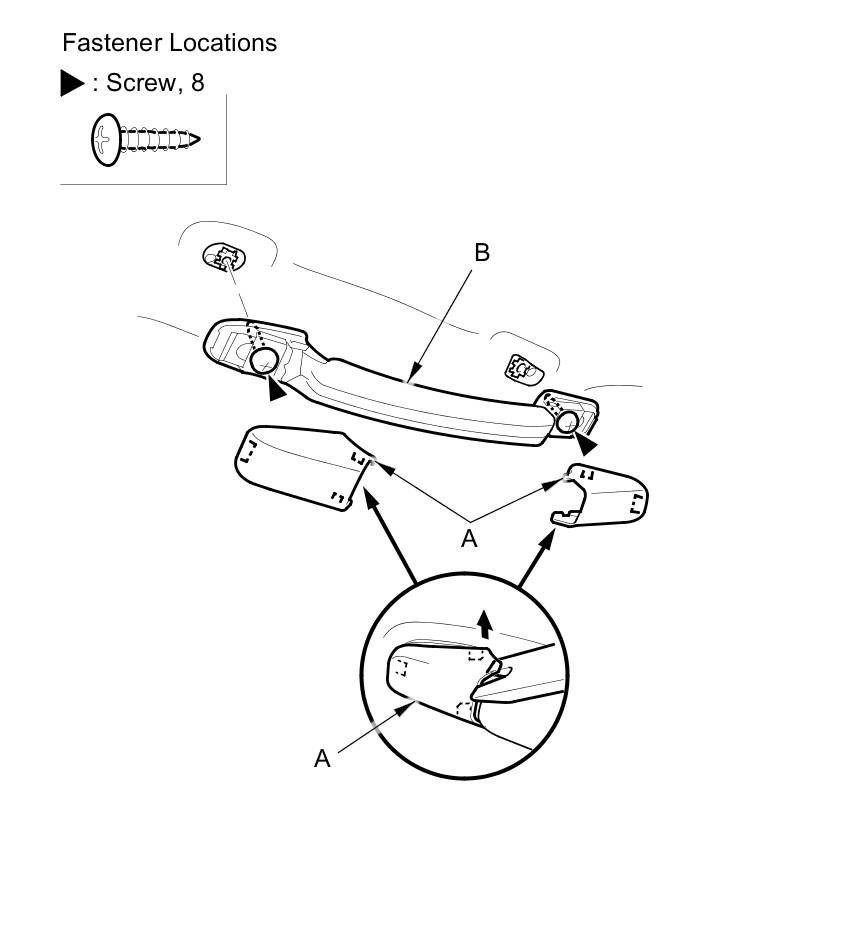 Fastener Locations
▶ : Screw, 8

B

A

A