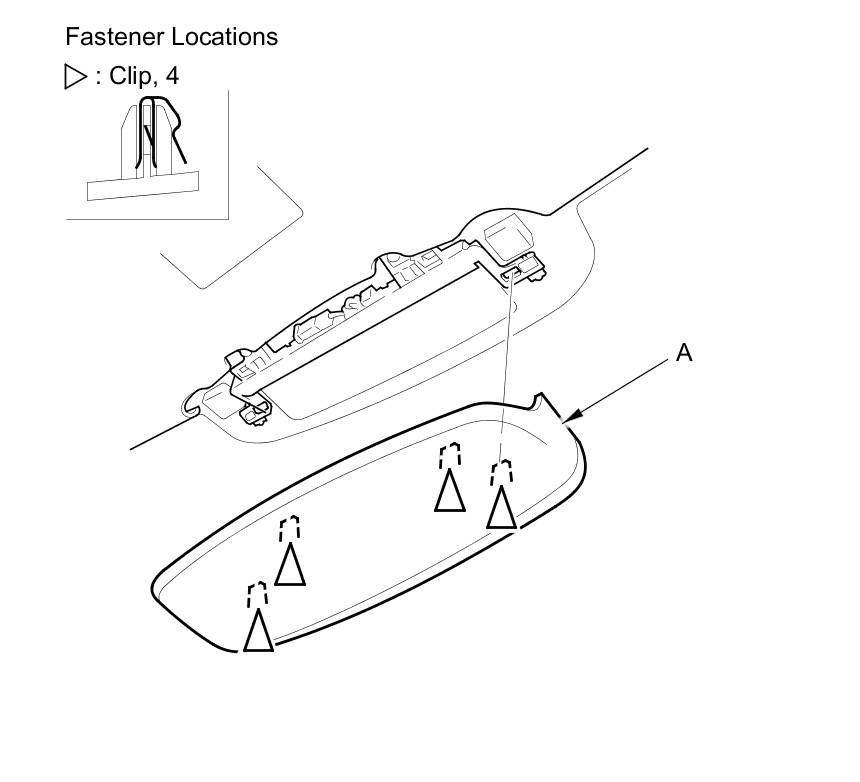 Fastener Locations

▷ : Clip, 4

A