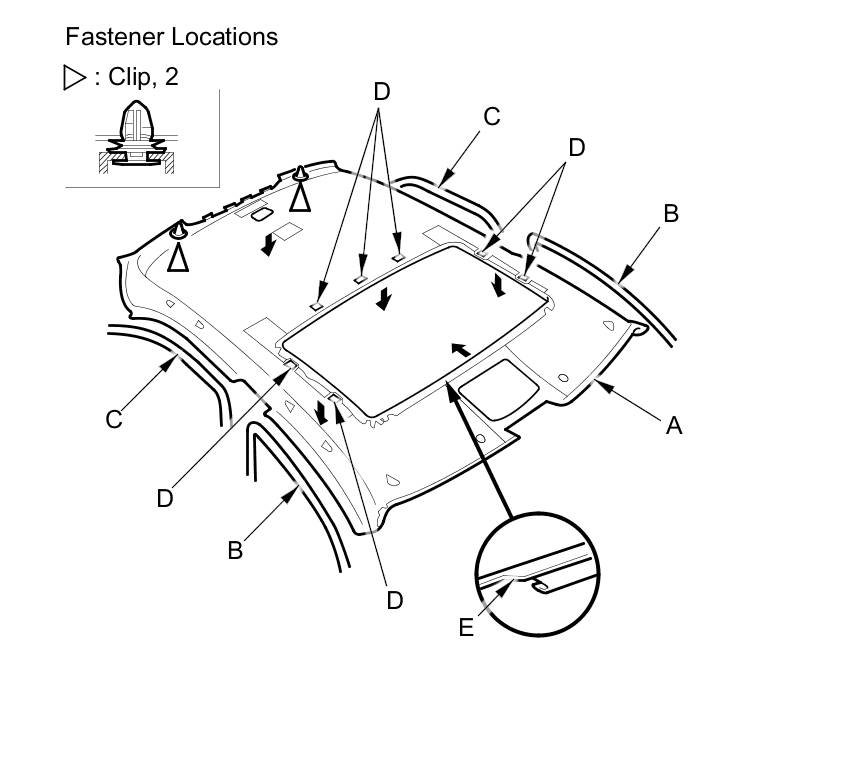 Fastener Locations

▷ : Clip, 2

D
C
D
B
C
A
D
B
D
E