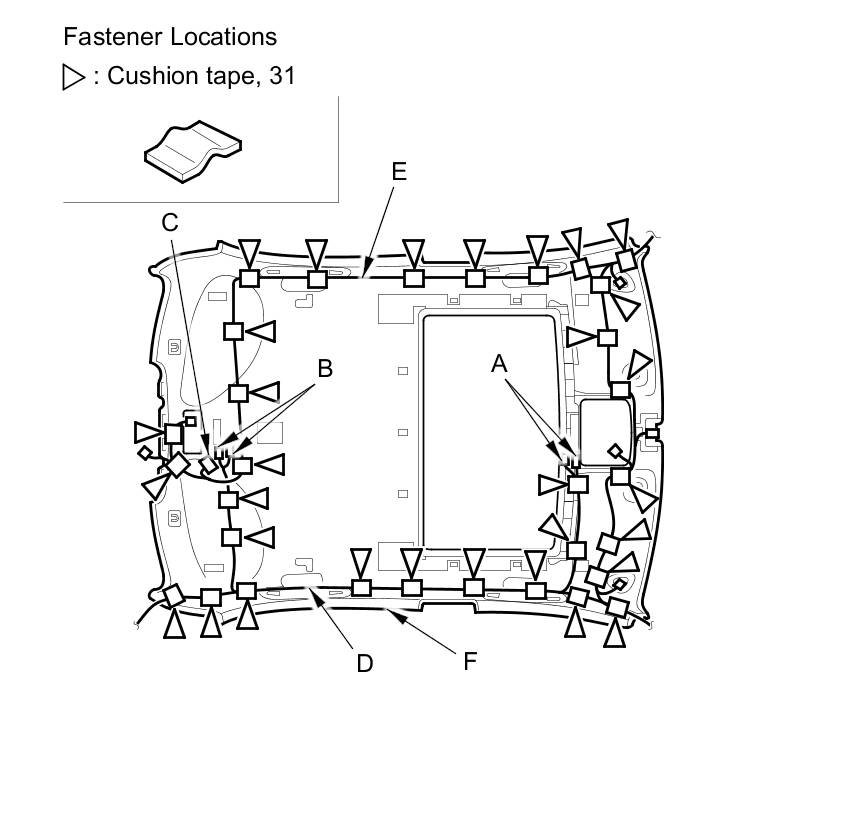 Fastener Locations

▷ : Cushion tape, 31

E

C

B

A

D

F