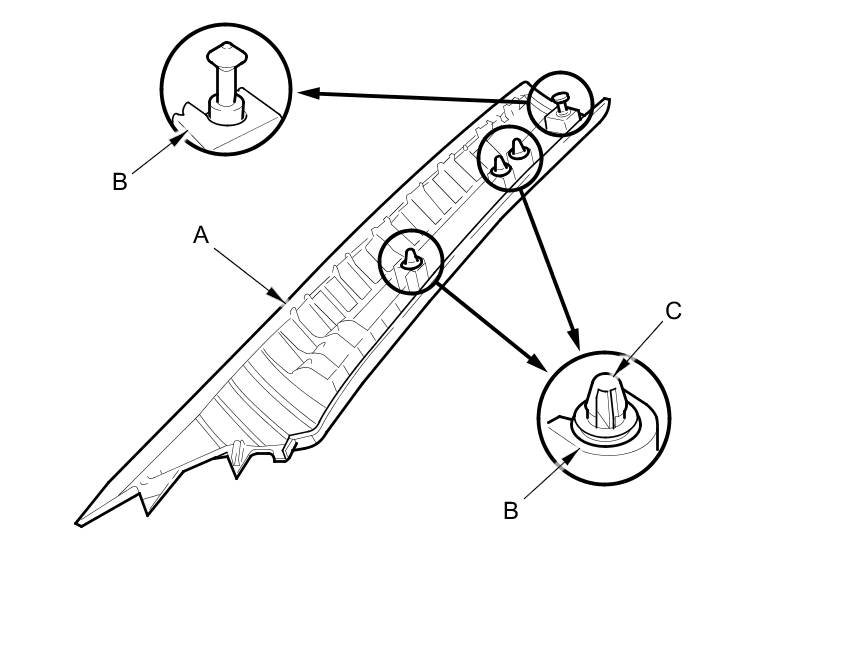 B
A
C
B