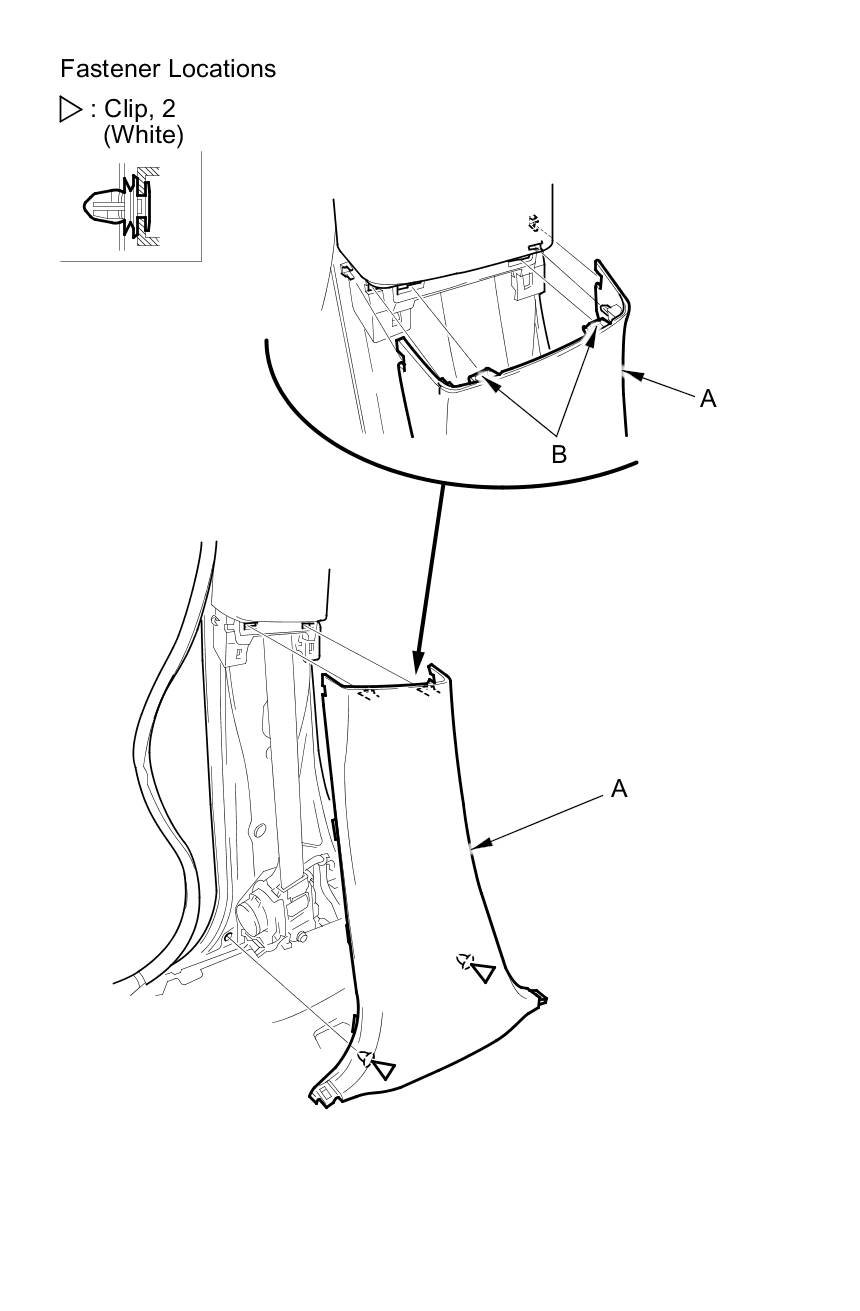 Fastener Locations
▷ : Clip, 2
(White)

A
B

A