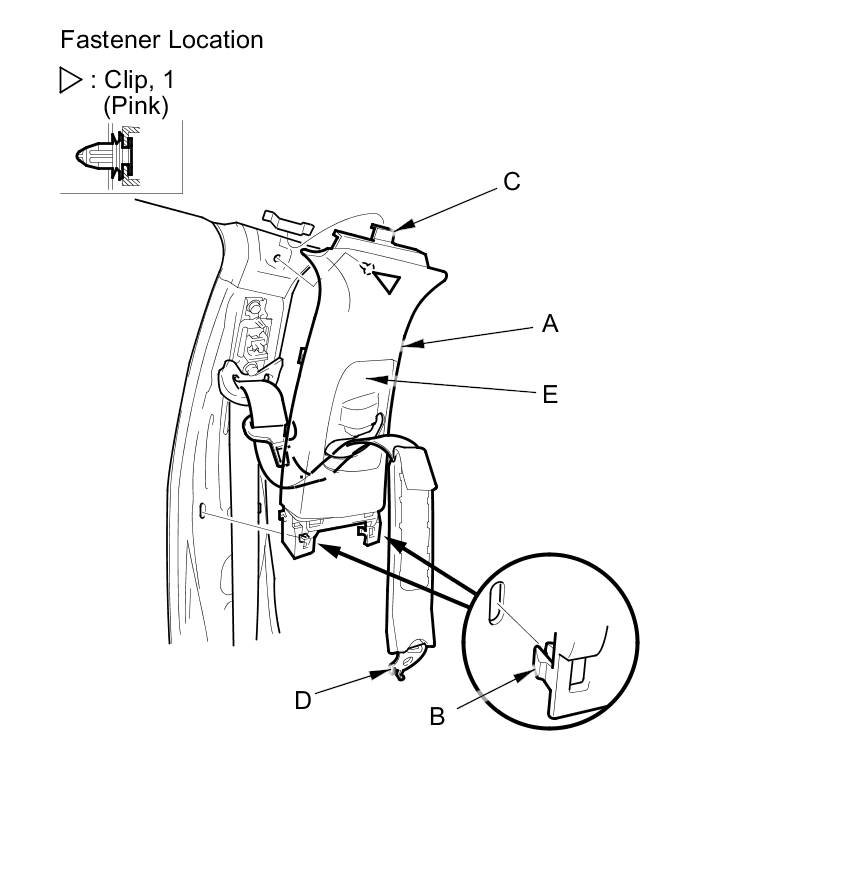 Fastener Location

▷ : Clip, 1
(Pink)

C

A

E

D

B