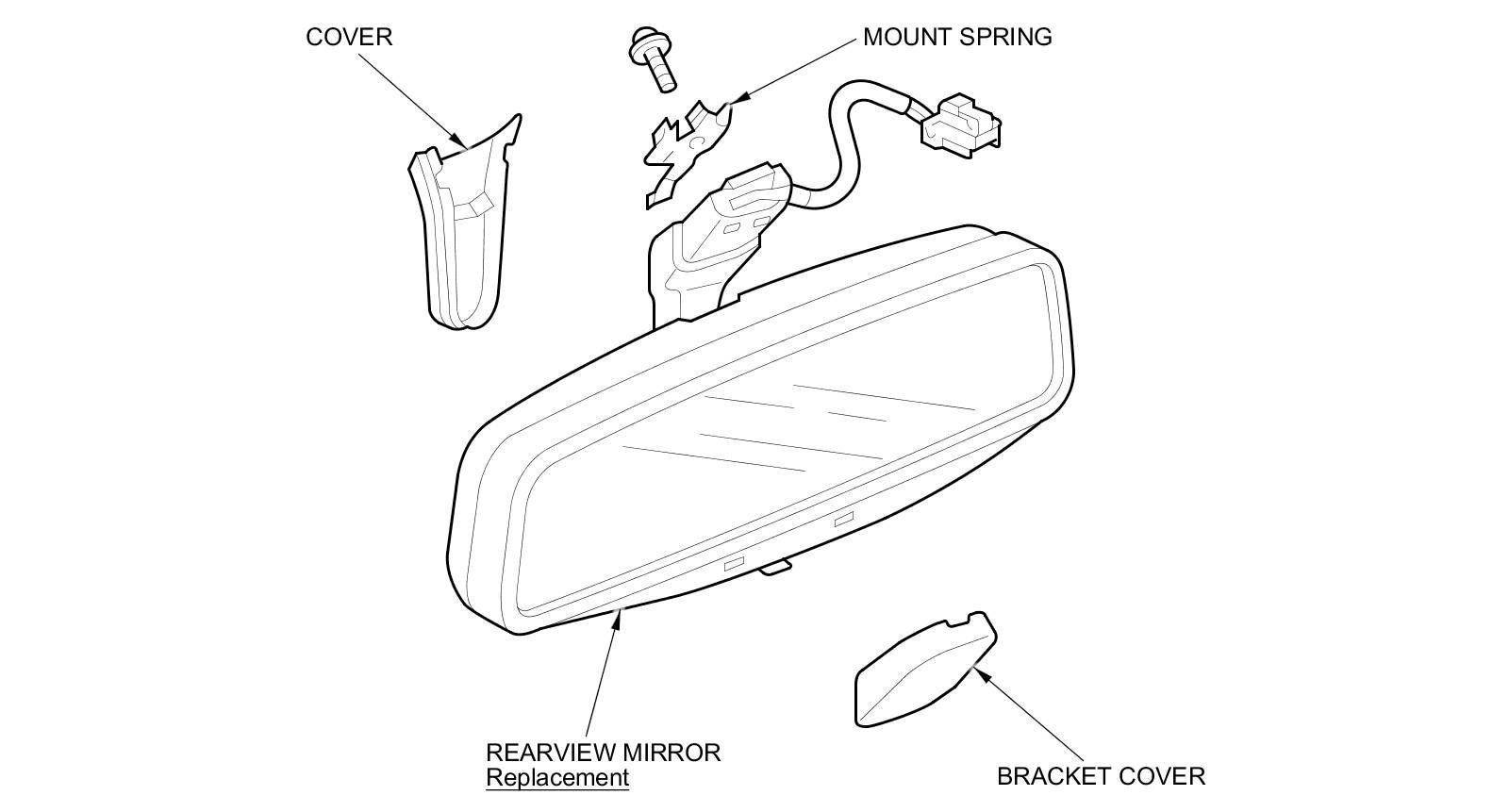 COVER

MOUNT SPRING

REARVIEW MIRROR
Replacement

BRACKET COVER