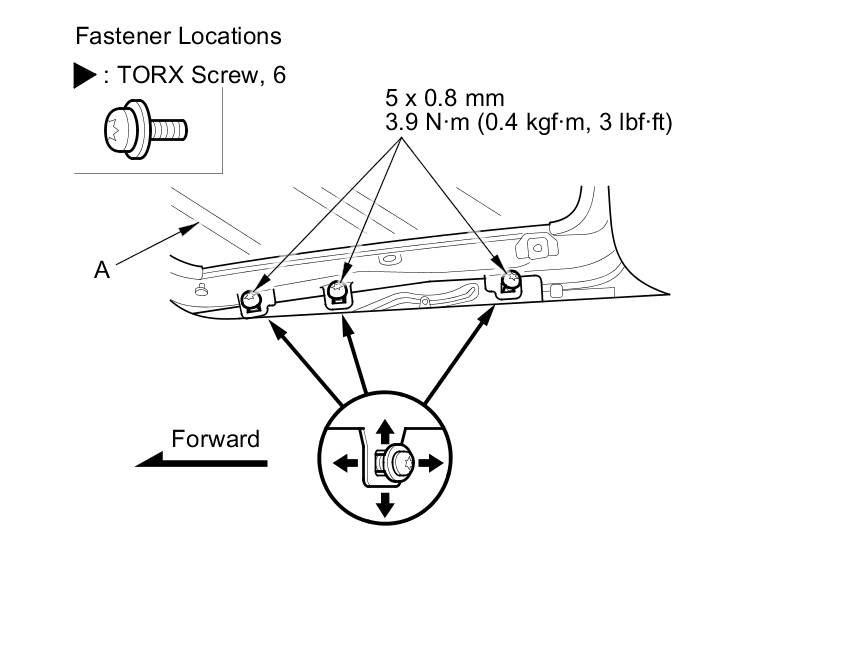 Fastener Locations

▶ : TORX Screw, 6

5 x 0.8 mm
3.9 N·m (0.4 kgf·m, 3 lbf·ft)

A

Forward