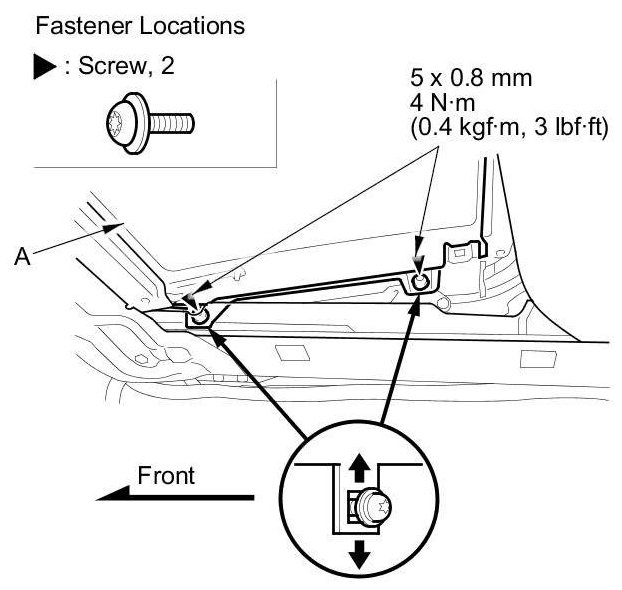 Fastener Locations

▶ : Screw, 2

5 x 0.8 mm
4 N·m
(0.4 kgf·m, 3 lbf·ft)

A

Front