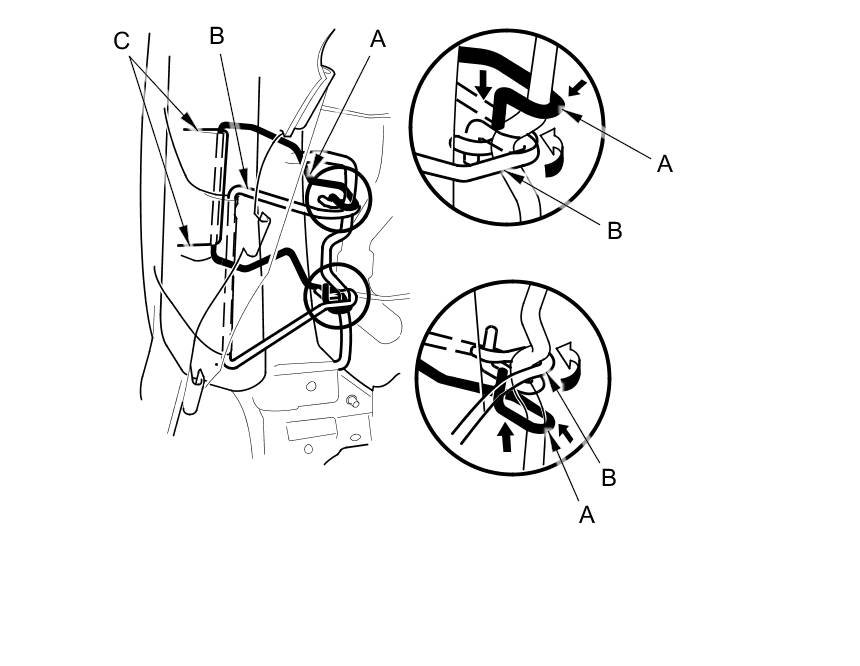 C
B
A
A
B
B
A