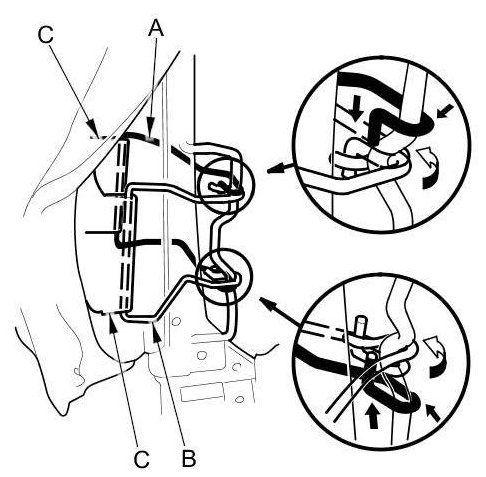 C
A
C
B