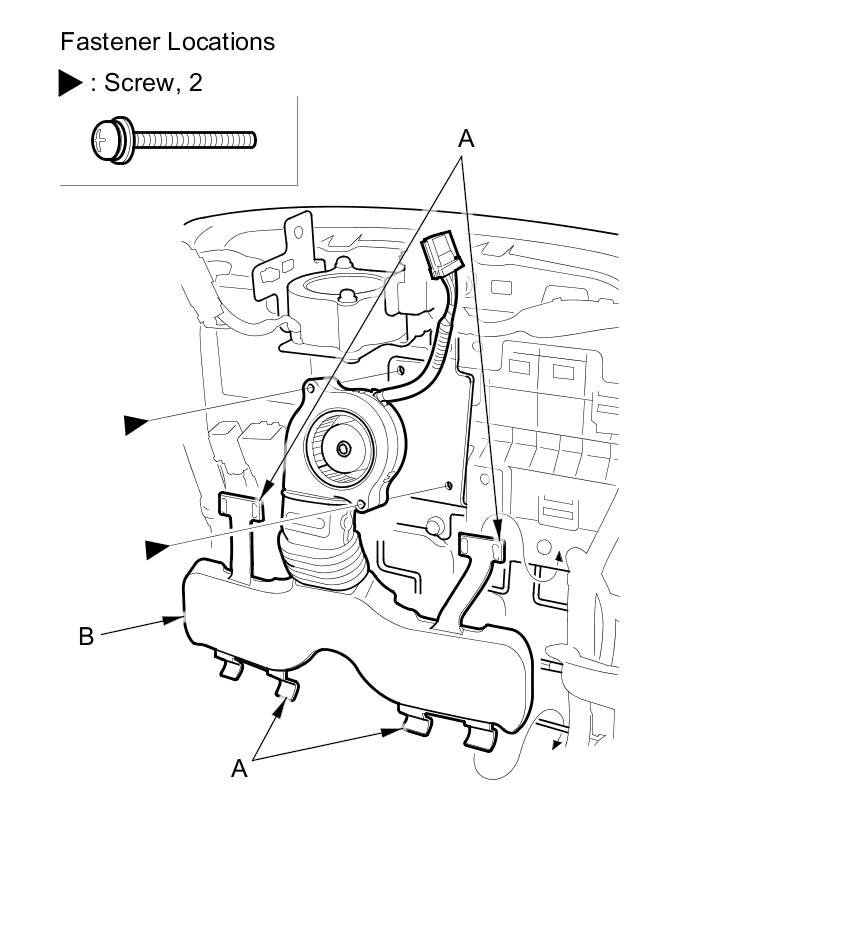 Fastener Locations

▶ : Screw, 2

A

B

A