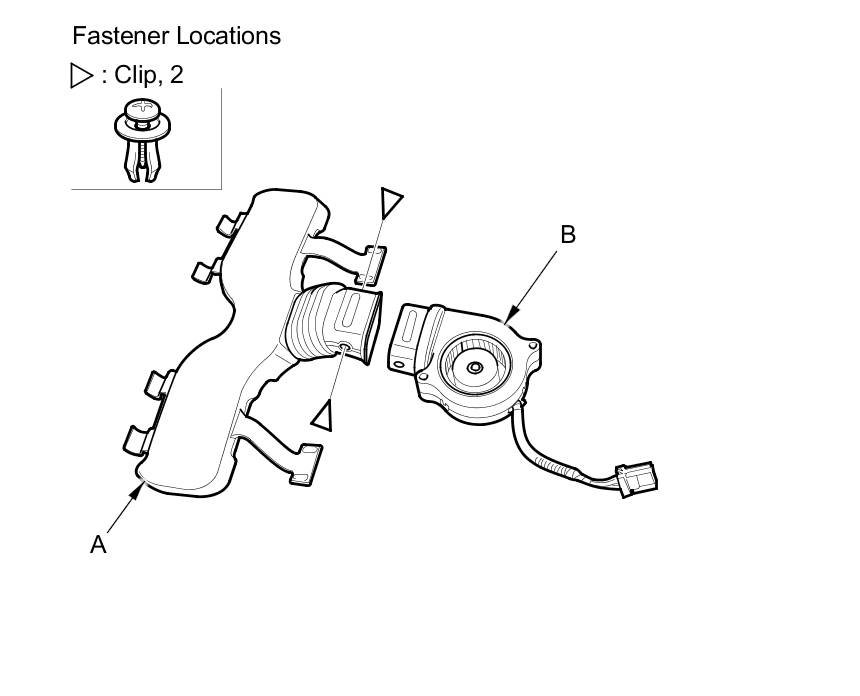 Fastener Locations

▷ : Clip, 2

B

A