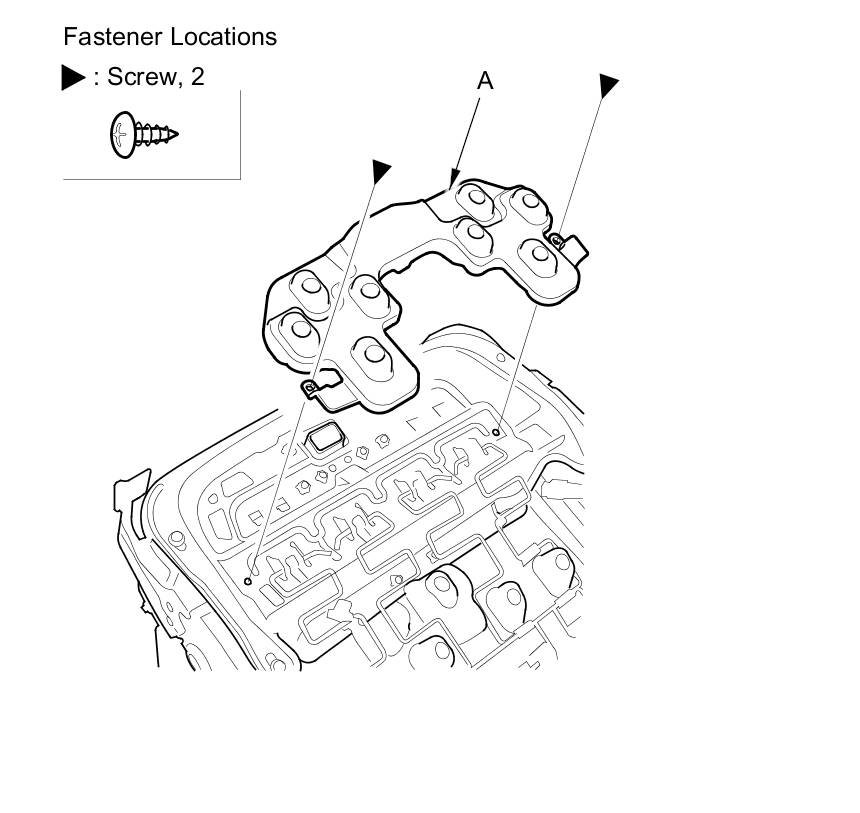 Fastener Locations

▶ : Screw, 2

A