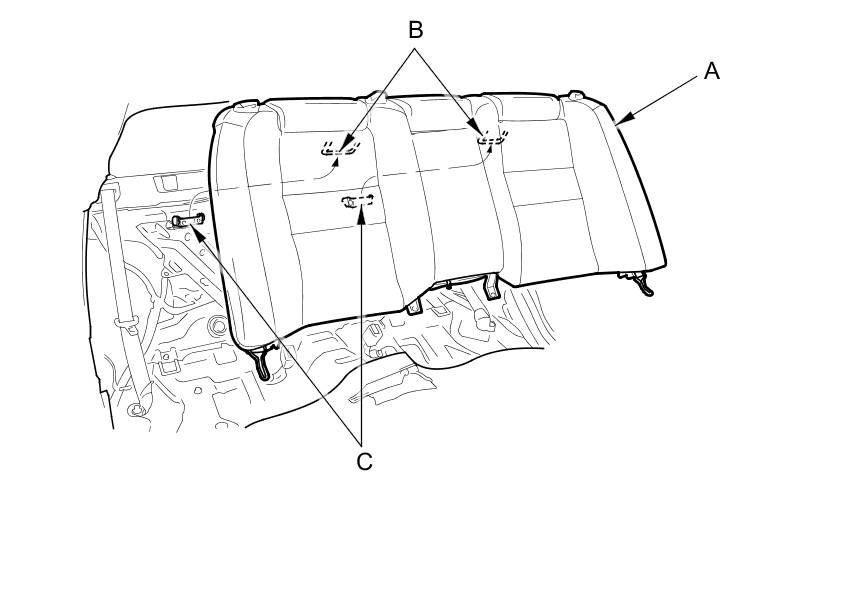 B
A
C