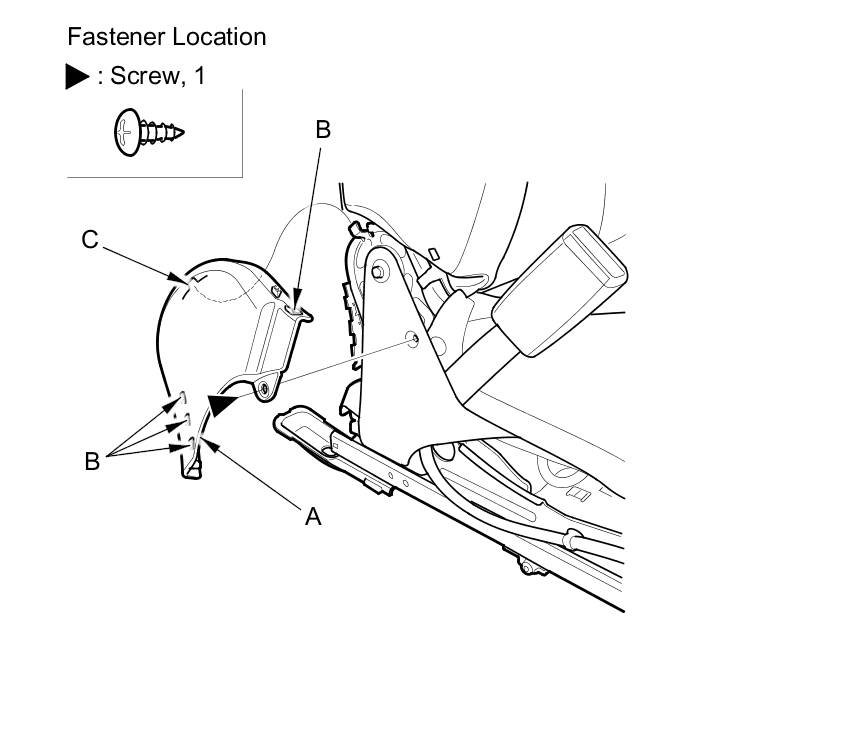 Fastener Location

▶ : Screw, 1

B

C

B

A