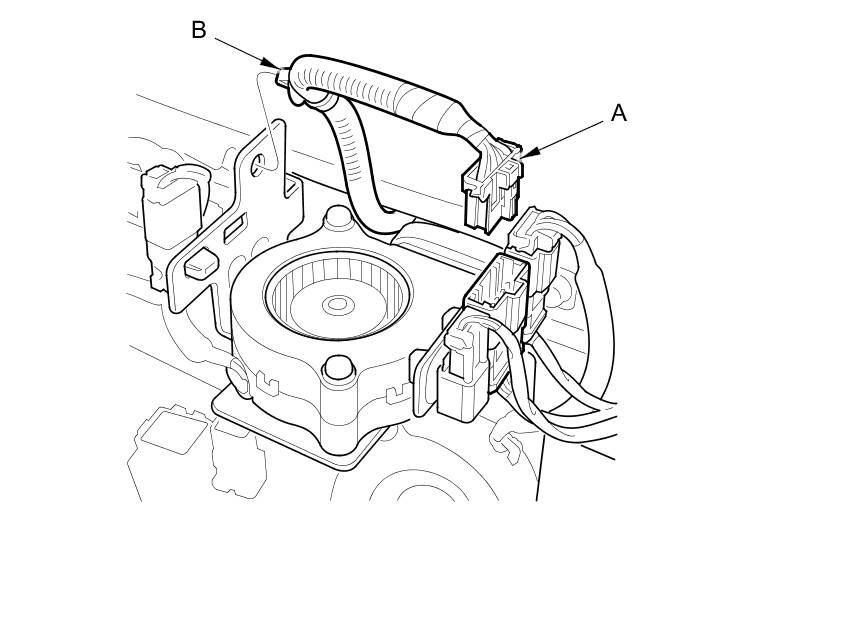 B
A