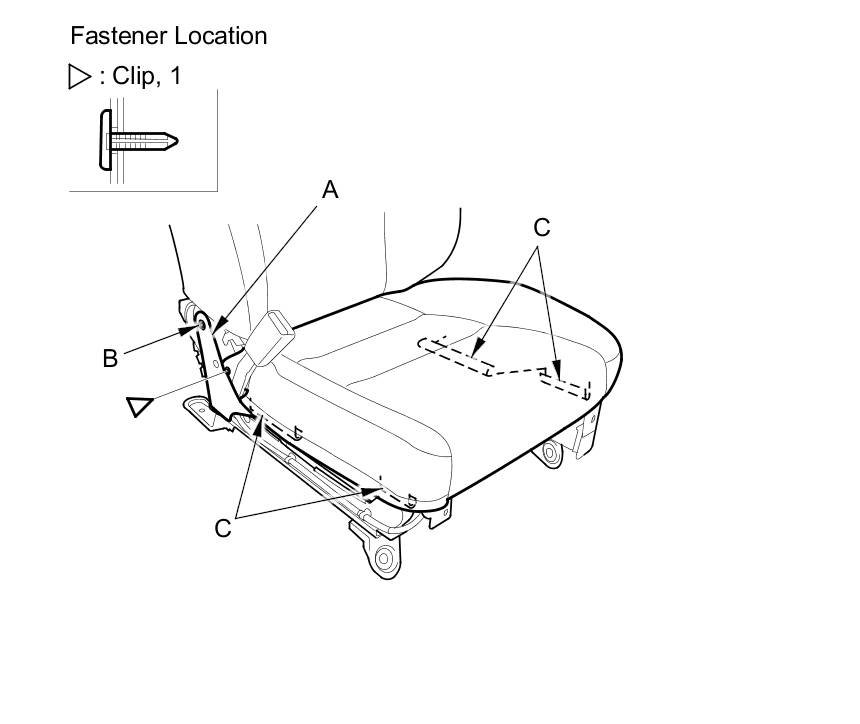 Fastener Location

▷ : Clip, 1

A

C

B

▷

C