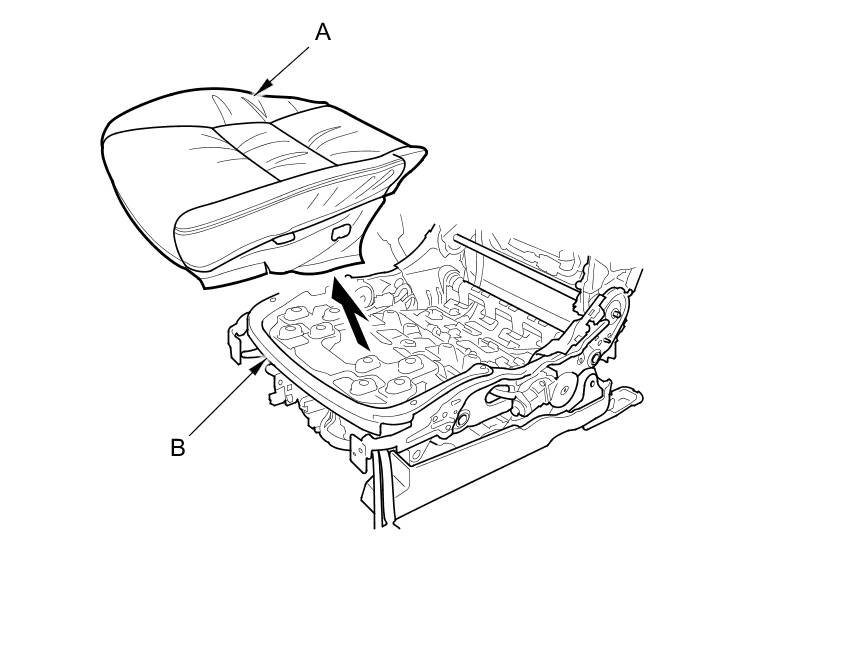 A

B