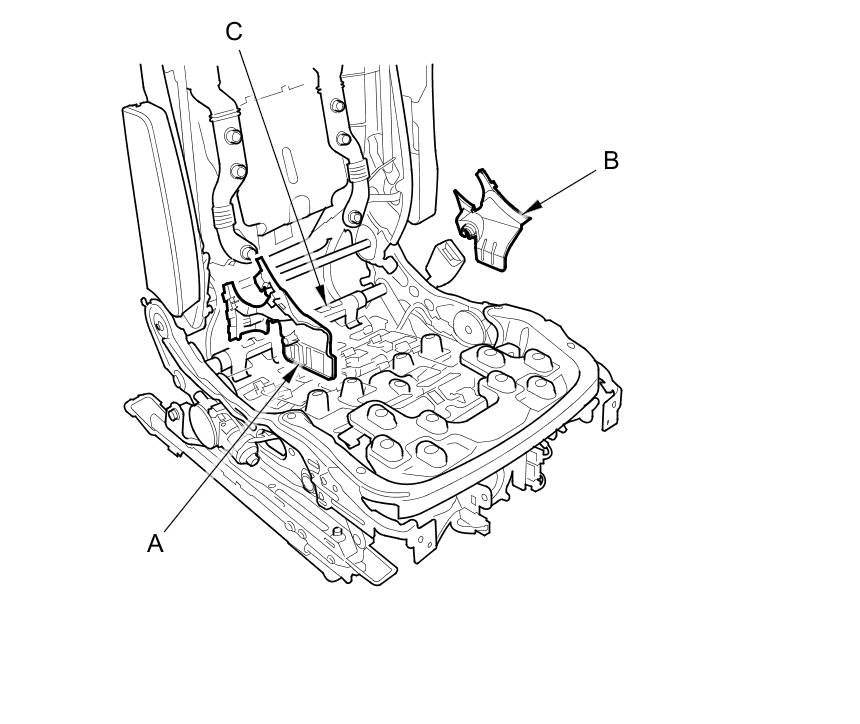 C

B

A