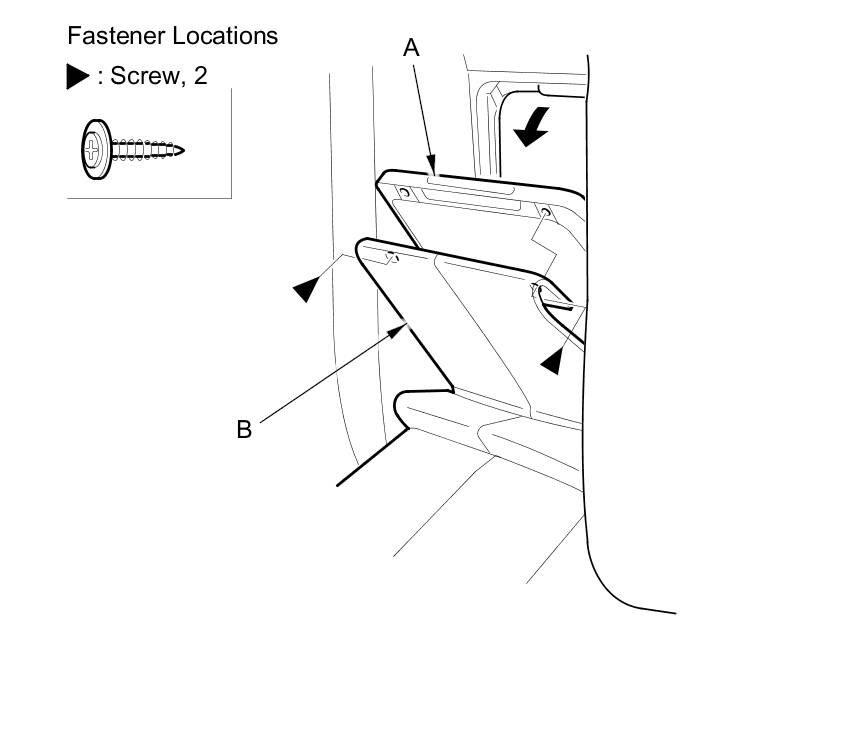 Fastener Locations
▶ : Screw, 2

A

B