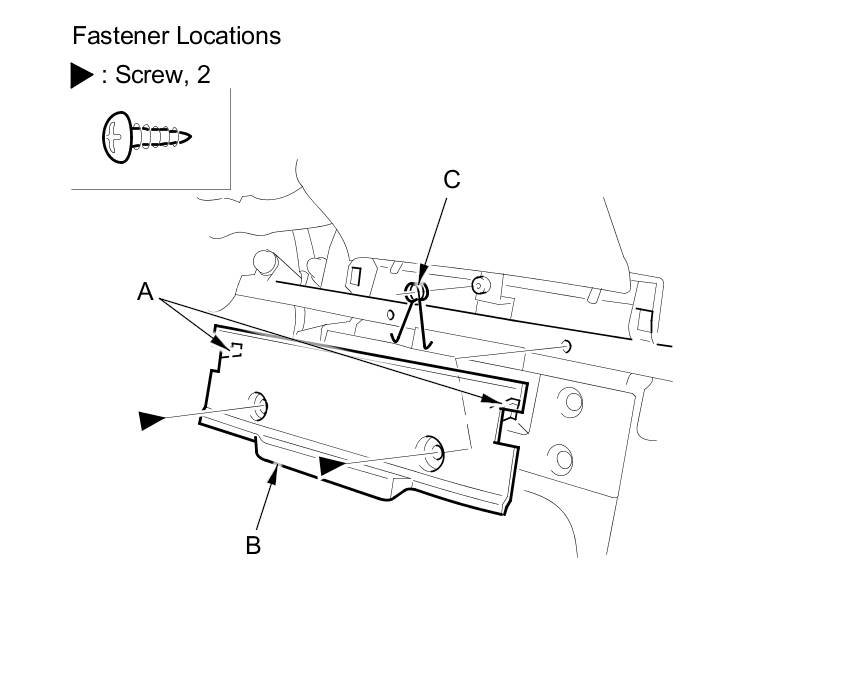 Fastener Locations

▶ : Screw, 2

C

A

B