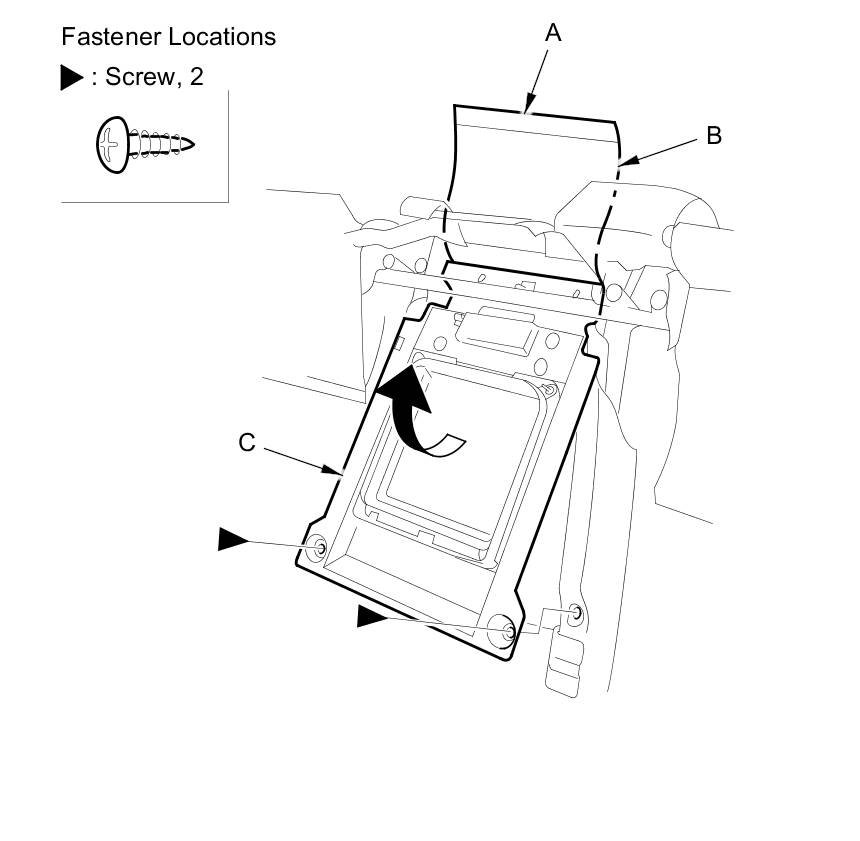 Fastener Locations
▶ : Screw, 2

A

B

C