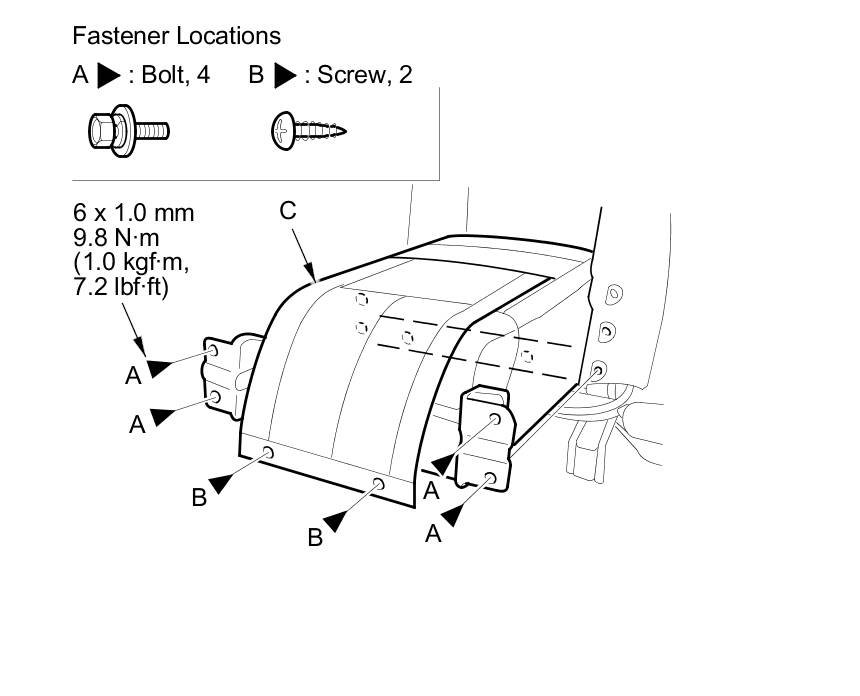 Fastener Locations

A ▶ : Bolt, 4   B ▶ : Screw, 2

6 x 1.0 mm
9.8 N·m
(1.0 kgf·m,
7.2 lbf·ft)

C

A
A
B
B
A
A