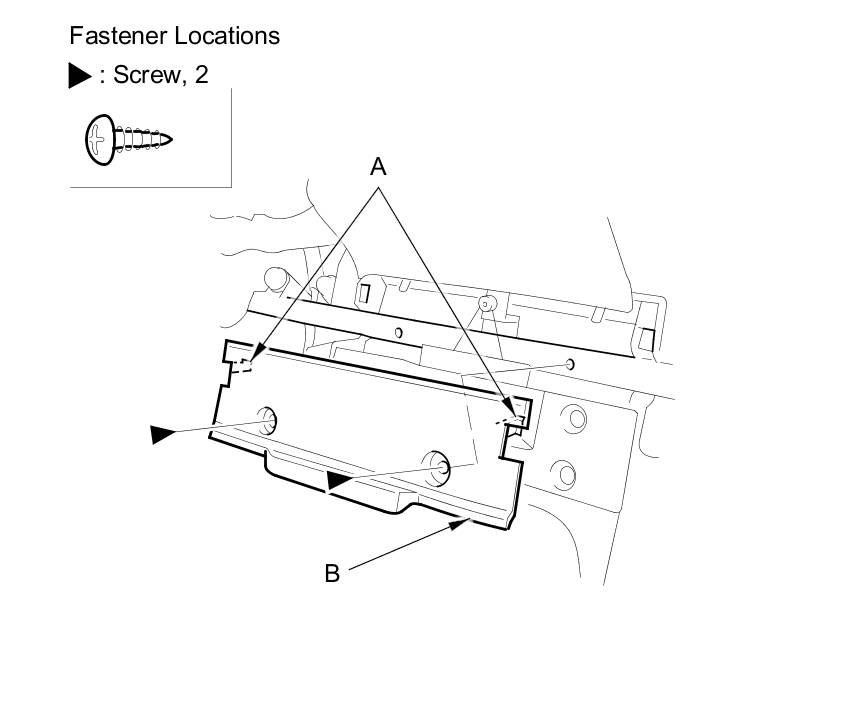 Fastener Locations

▶ : Screw, 2

A

B