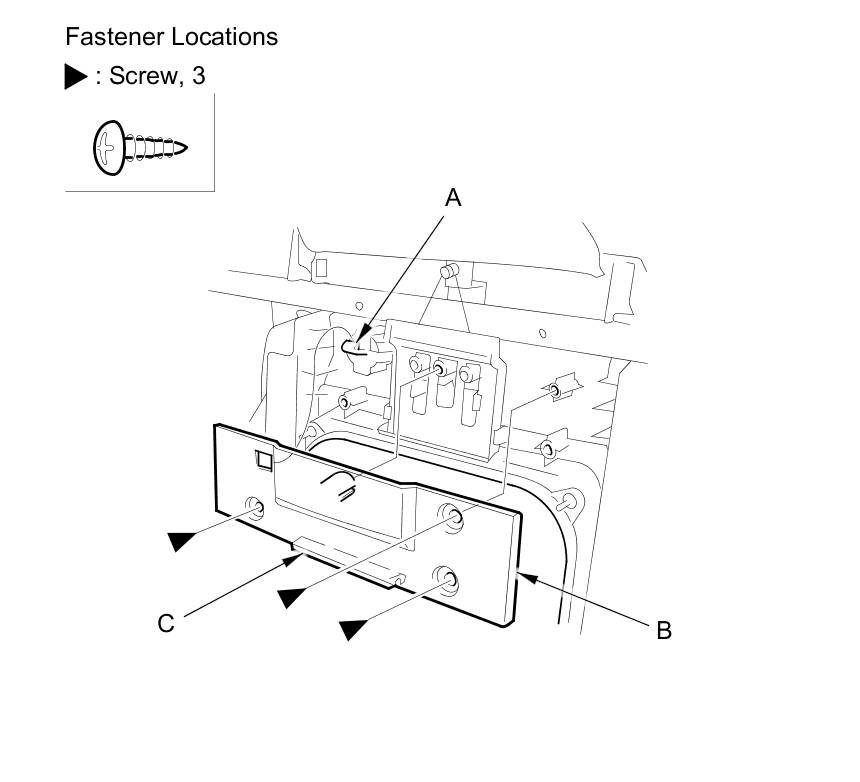 Fastener Locations

▶ : Screw, 3

A

C

B