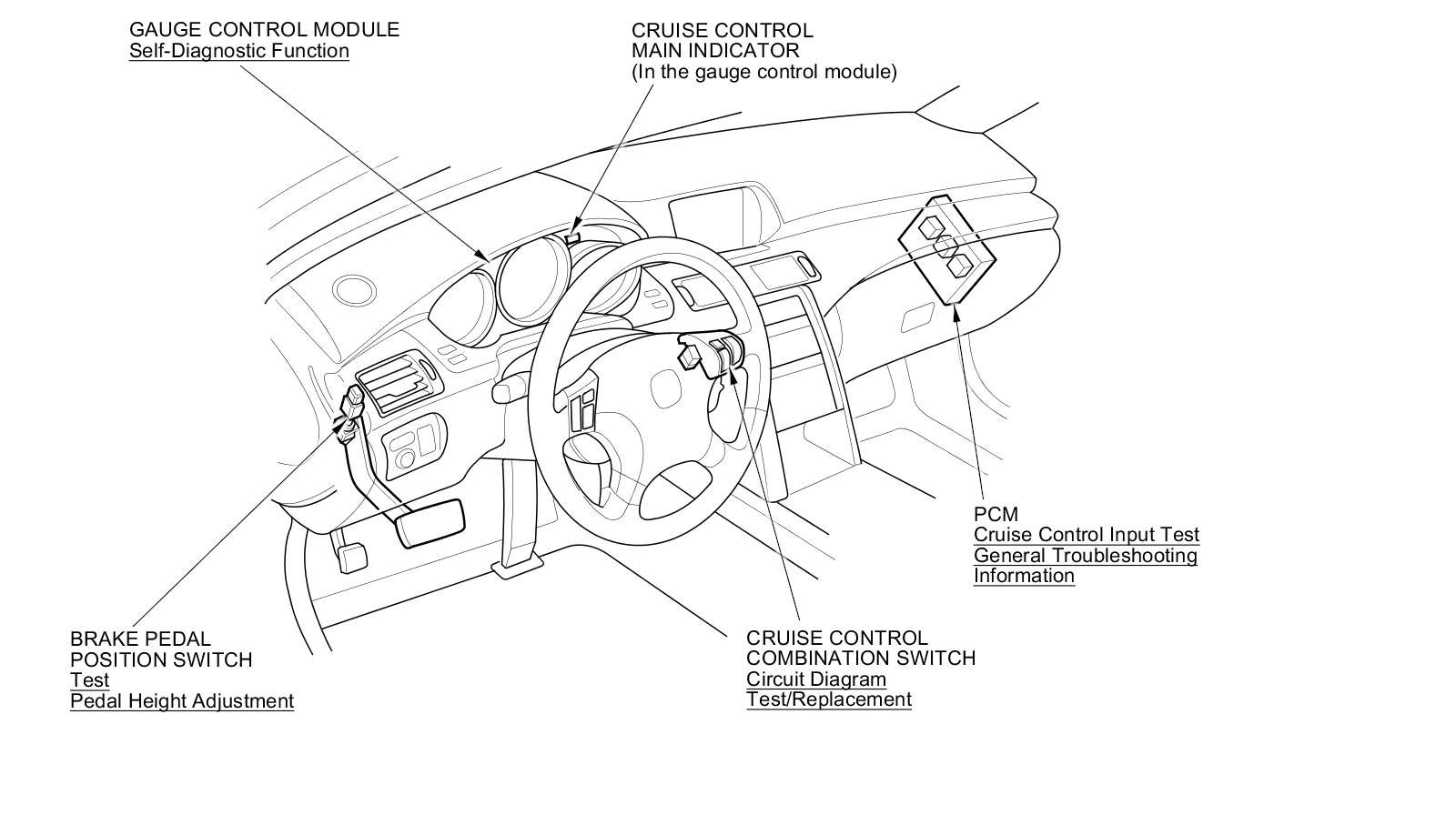 GAUGE CONTROL MODULE
Self-Diagnostic Function

CRUISE CONTROL
MAIN INDICATOR
(In the gauge control module)

PCM
Cruise Control Input Test
General Troubleshooting
Information

BRAKE PEDAL
POSITION SWITCH
Test
Pedal Height Adjustment

CRUISE CONTROL
COMBINATION SWITCH
Circuit Diagram
Test/Replacement