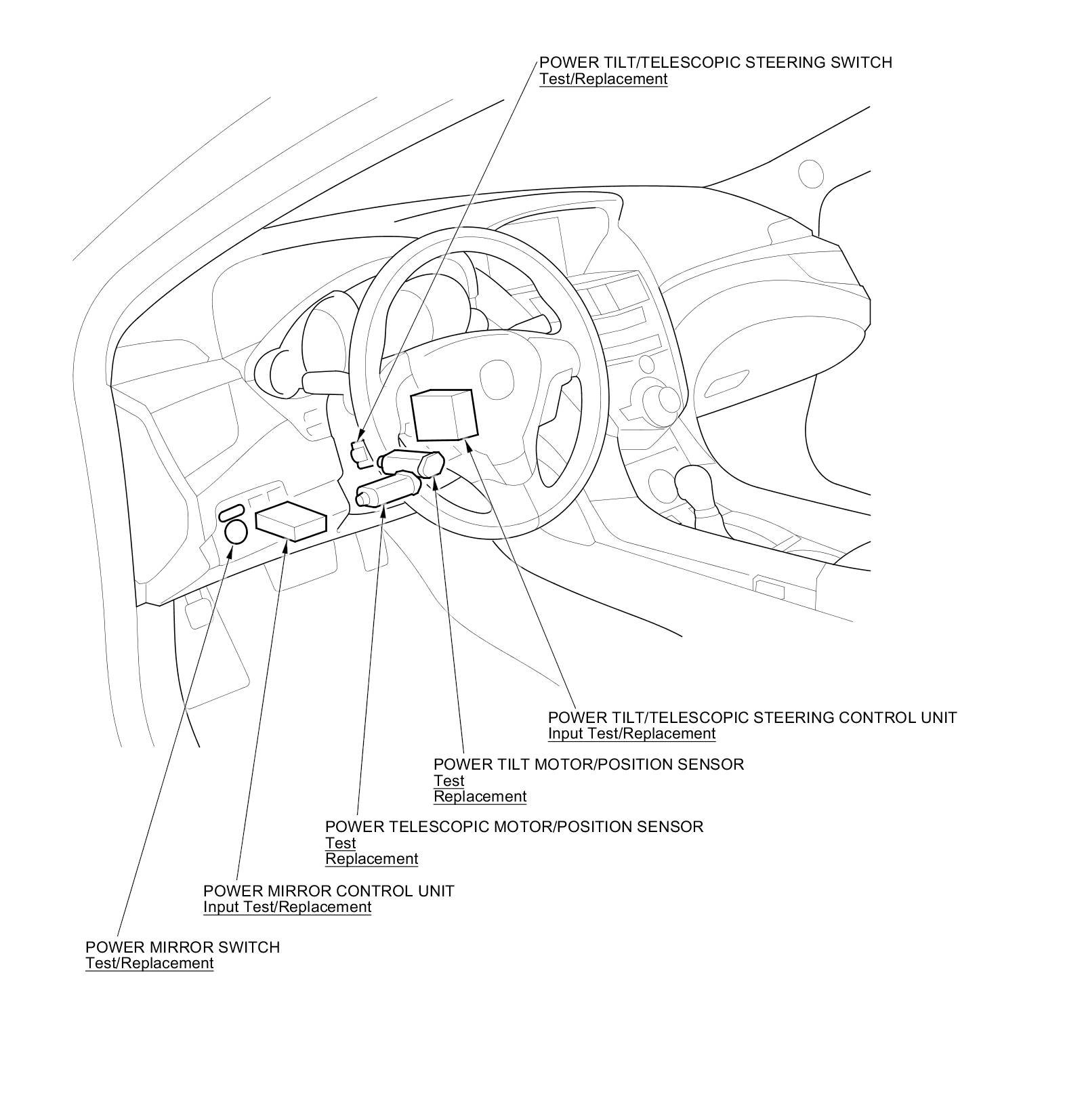 POWER TILT/TELESCOPIC STEERING SWITCH
Test/Replacement

POWER TILT/TELESCOPIC STEERING CONTROL UNIT
Input Test/Replacement

POWER TILT MOTOR/POSITION SENSOR
Test
Replacement

POWER TELESCOPIC MOTOR/POSITION SENSOR
Test
Replacement

POWER MIRROR CONTROL UNIT
Input Test/Replacement

POWER MIRROR SWITCH
Test/Replacement