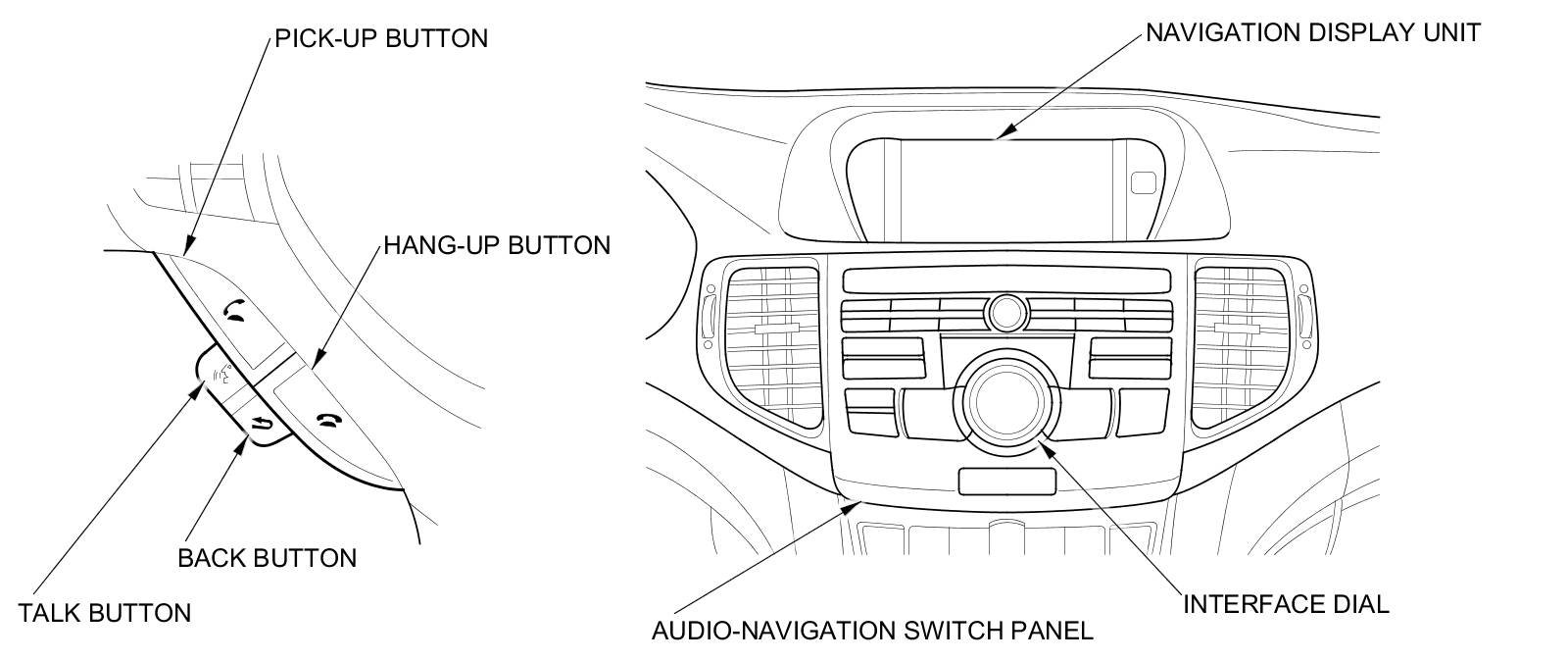 PICK-UP BUTTON

HANG-UP BUTTON

BACK BUTTON

TALK BUTTON

NAVIGATION DISPLAY UNIT

INTERFACE DIAL

AUDIO-NAVIGATION SWITCH PANEL