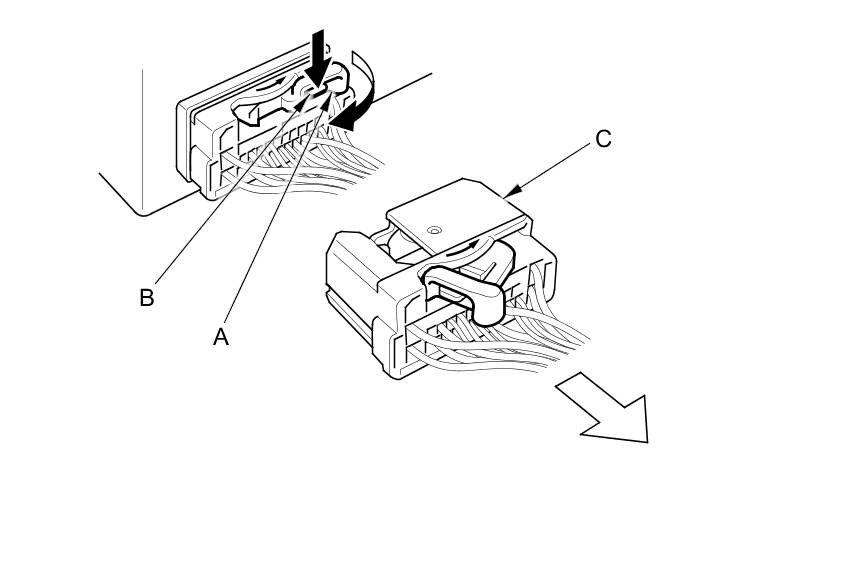 C

B

A