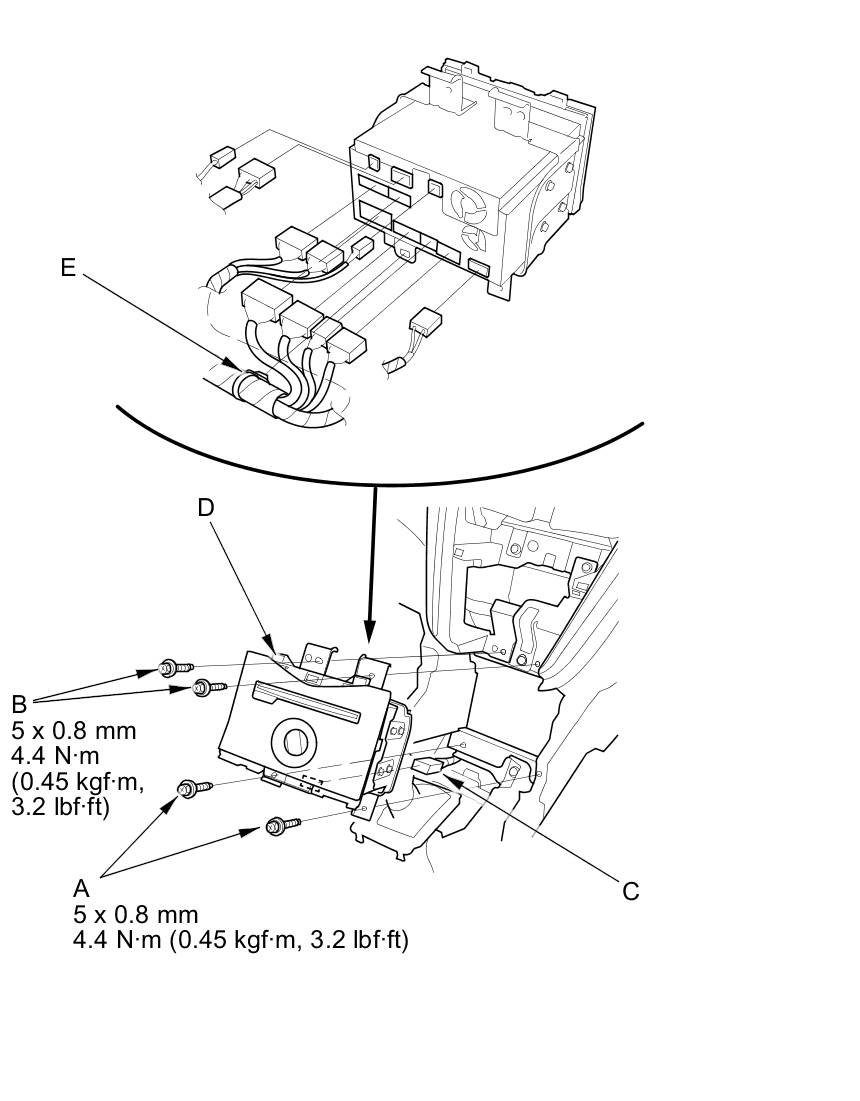 E

D

B
5 x 0.8 mm
4.4 N·m
(0.45 kgf·m,
3.2 lbf·ft)

A
5 x 0.8 mm
4.4 N·m (0.45 kgf·m, 3.2 lbf·ft)

C