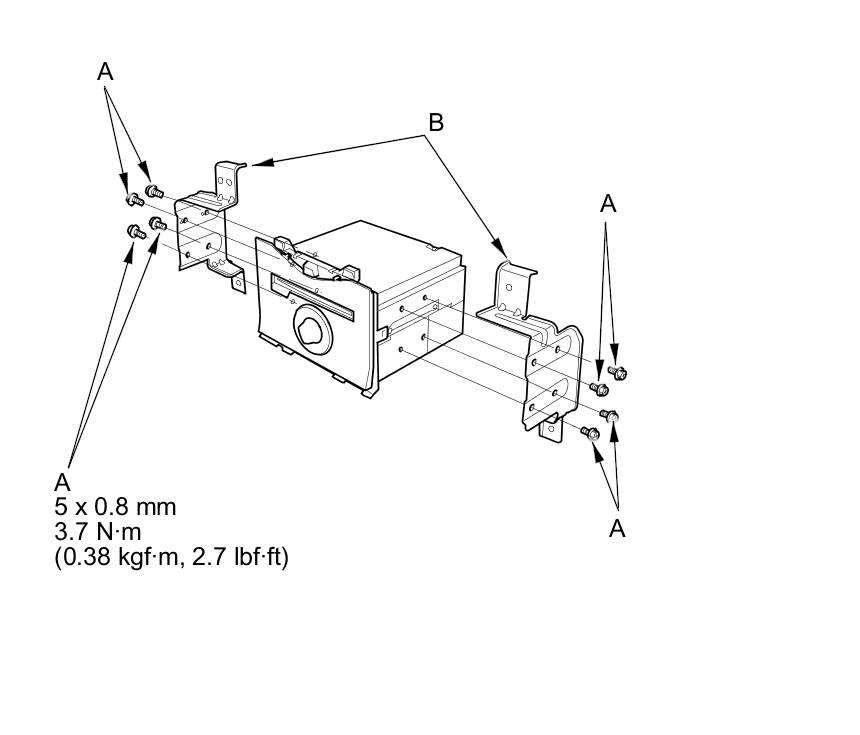 A

B

A

A
5 x 0.8 mm
3.7 N·m
(0.38 kgf·m, 2.7 lbf·ft)

A