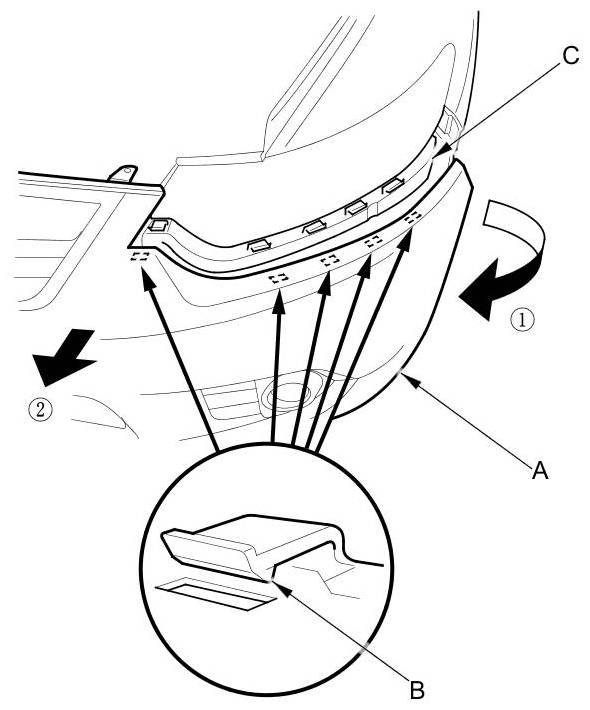 C
①
②
A
B