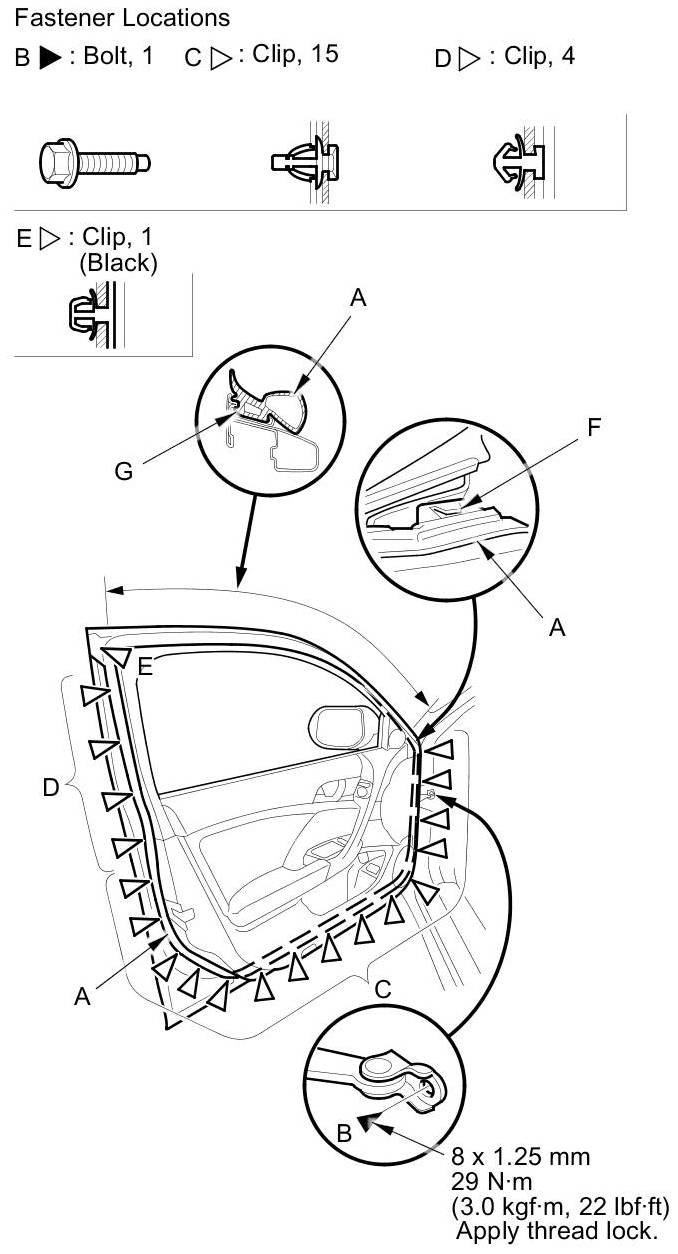 Fastener Locations

B ▶ : Bolt, 1   C ▷ : Clip, 15   D ▷ : Clip, 4

E ▷ : Clip, 1 (Black)

A

G

F

A

E

D

A

C

B

8 x 1.25 mm
29 N·m
(3.0 kgf·m, 22 lbf·ft)
Apply thread lock.