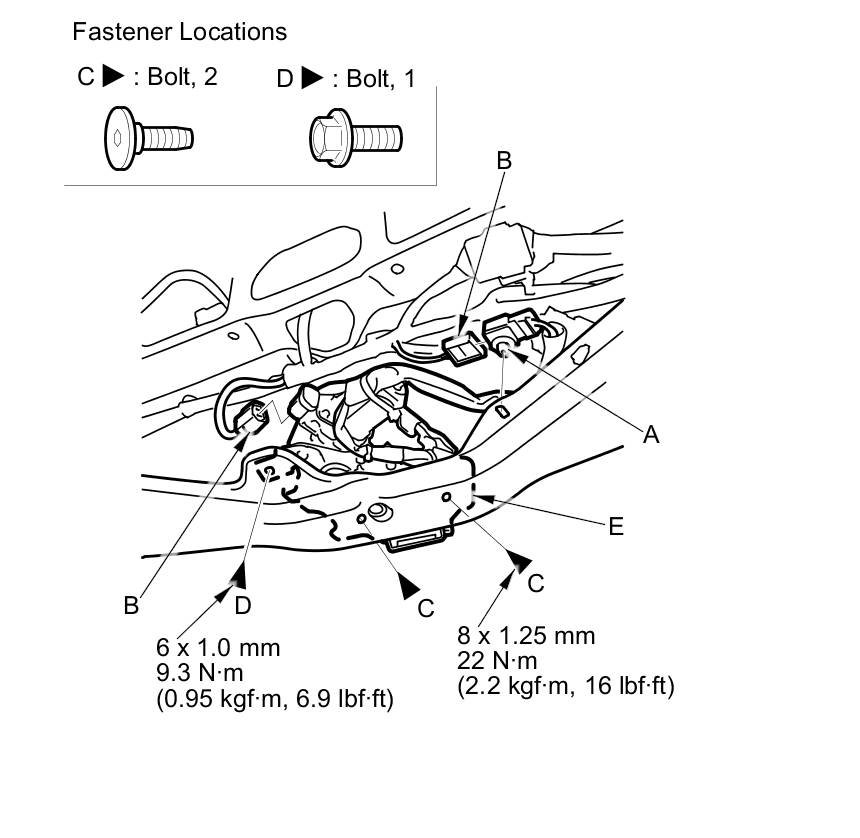 Fastener Locations

C ▶ : Bolt, 2

D ▶ : Bolt, 1

B

A

E

B

D

C

C

6 x 1.0 mm
9.3 N·m
(0.95 kgf·m, 6.9 lbf·ft)

8 x 1.25 mm
22 N·m
(2.2 kgf·m, 16 lbf·ft)