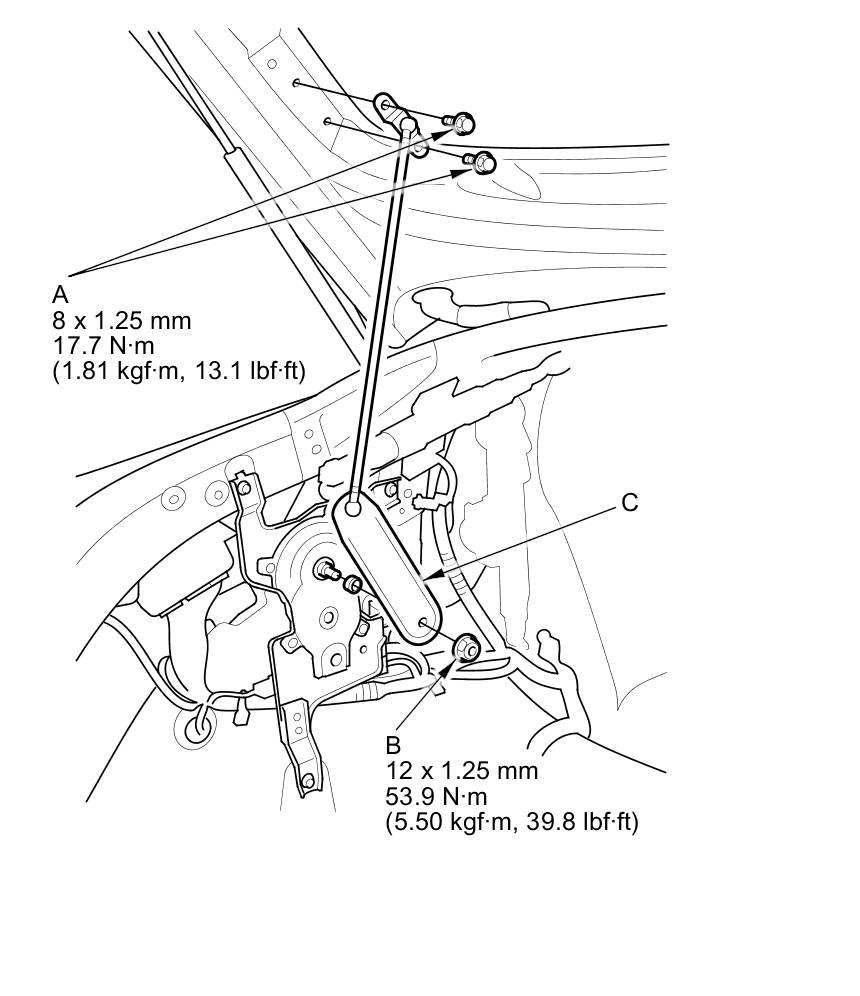 A
8 x 1.25 mm
17.7 N·m
(1.81 kgf·m, 13.1 lbf·ft)

C

B
12 x 1.25 mm
53.9 N·m
(5.50 kgf·m, 39.8 lbf·ft)