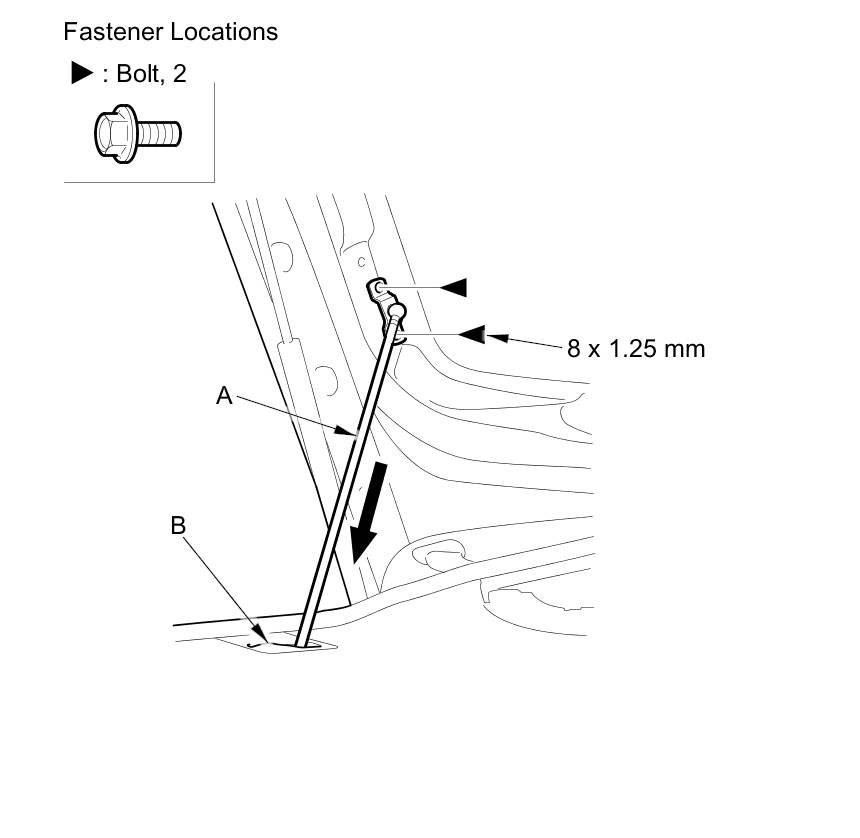 Fastener Locations

▶ : Bolt, 2

8 x 1.25 mm

A

B