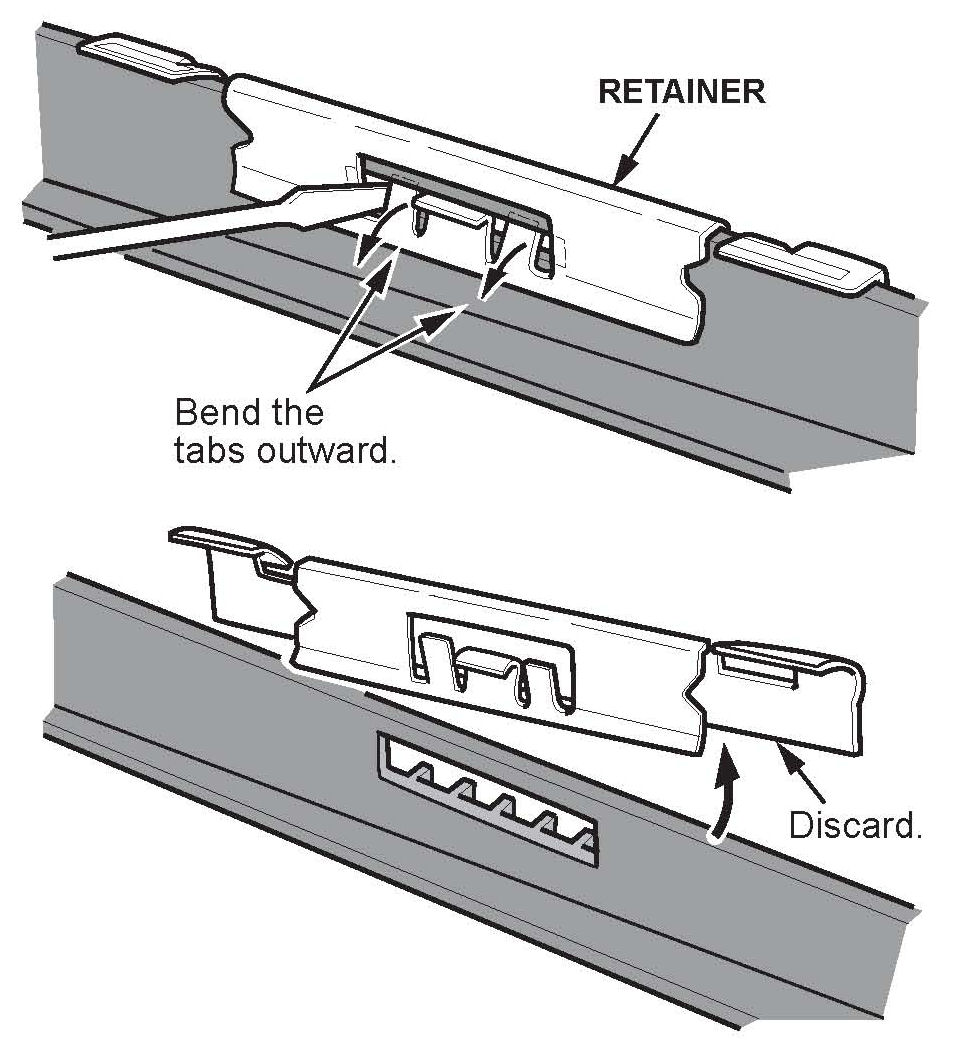 RETAINER

Bend the tabs outward.

Discard.