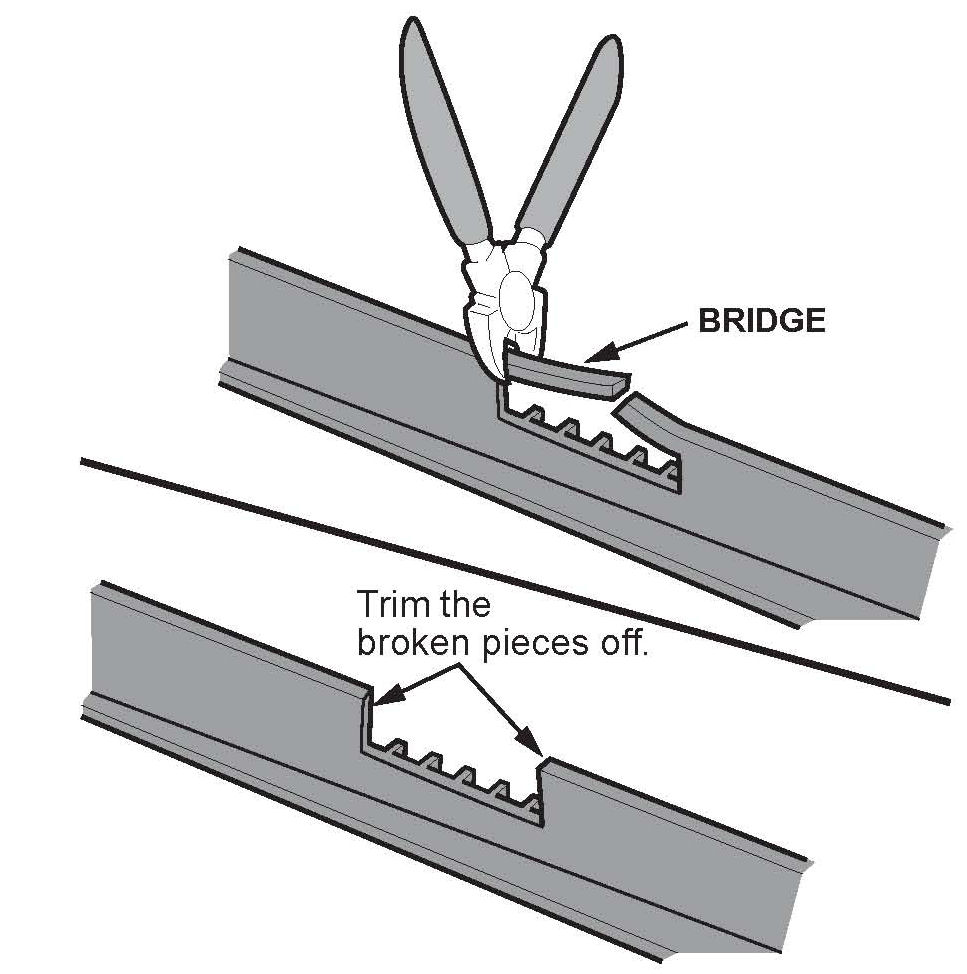 BRIDGE

Trim the broken pieces off.