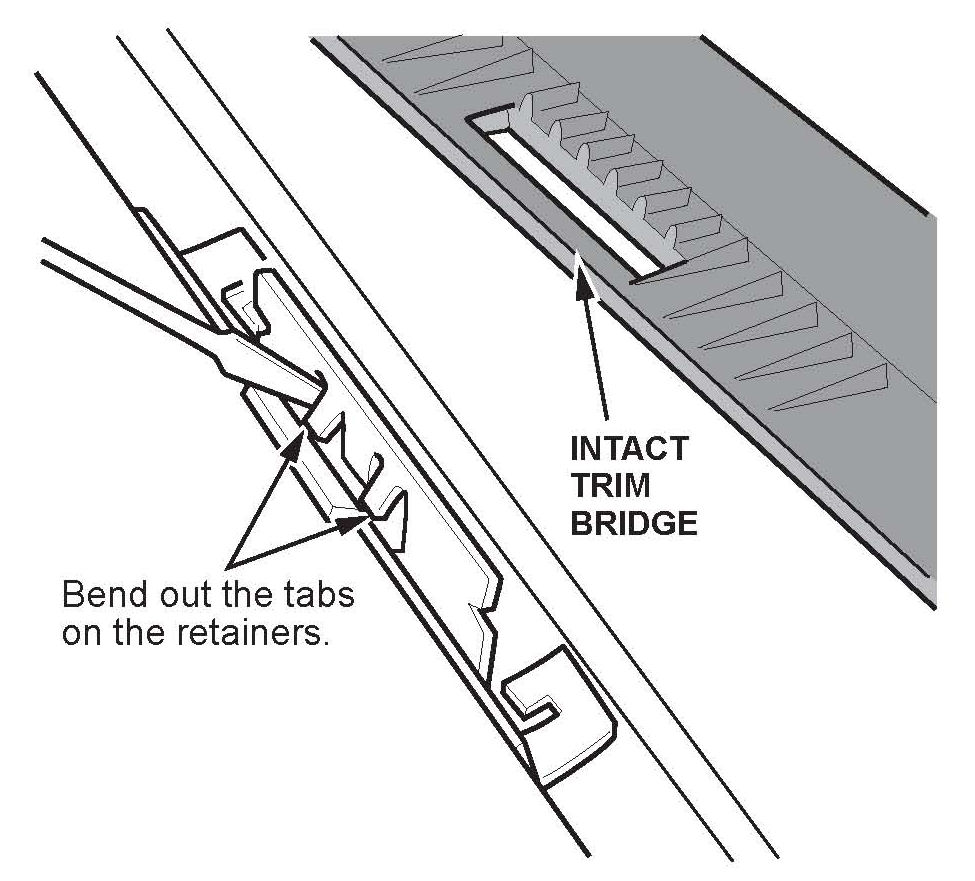 INTACT TRIM BRIDGE

Bend out the tabs on the retainers.