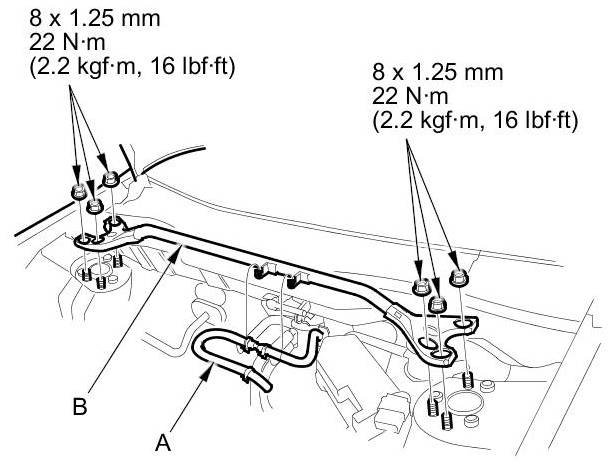 8 x 1.25 mm
22 N·m
(2.2 kgf·m, 16 lbf·ft)

8 x 1.25 mm
22 N·m
(2.2 kgf·m, 16 lbf·ft)

B

A