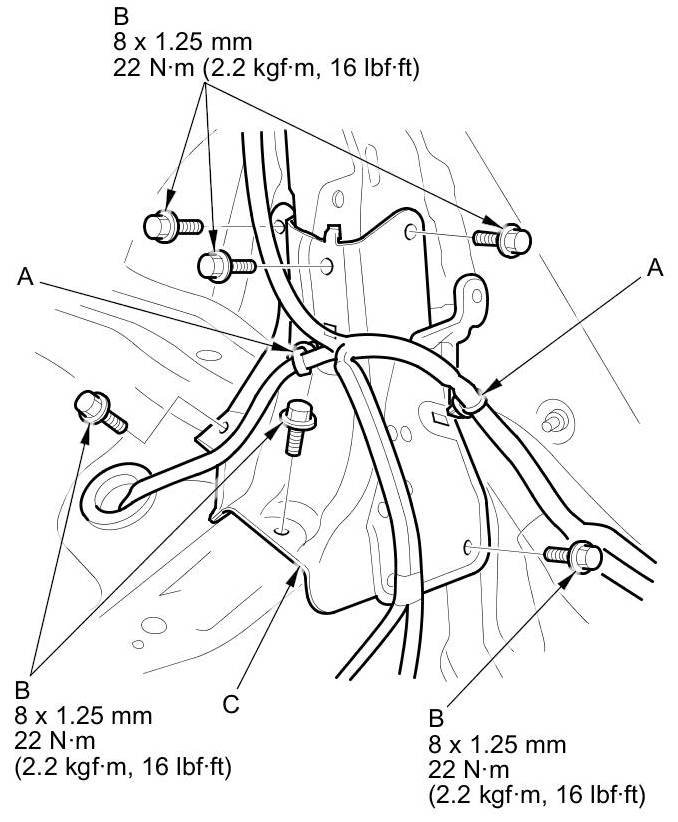 B
8 x 1.25 mm
22 N·m (2.2 kgf·m, 16 lbf·ft)

A

A

B
8 x 1.25 mm
22 N·m
(2.2 kgf·m, 16 lbf·ft)

C

B
8 x 1.25 mm
22 N·m
(2.2 kgf·m, 16 lbf·ft)