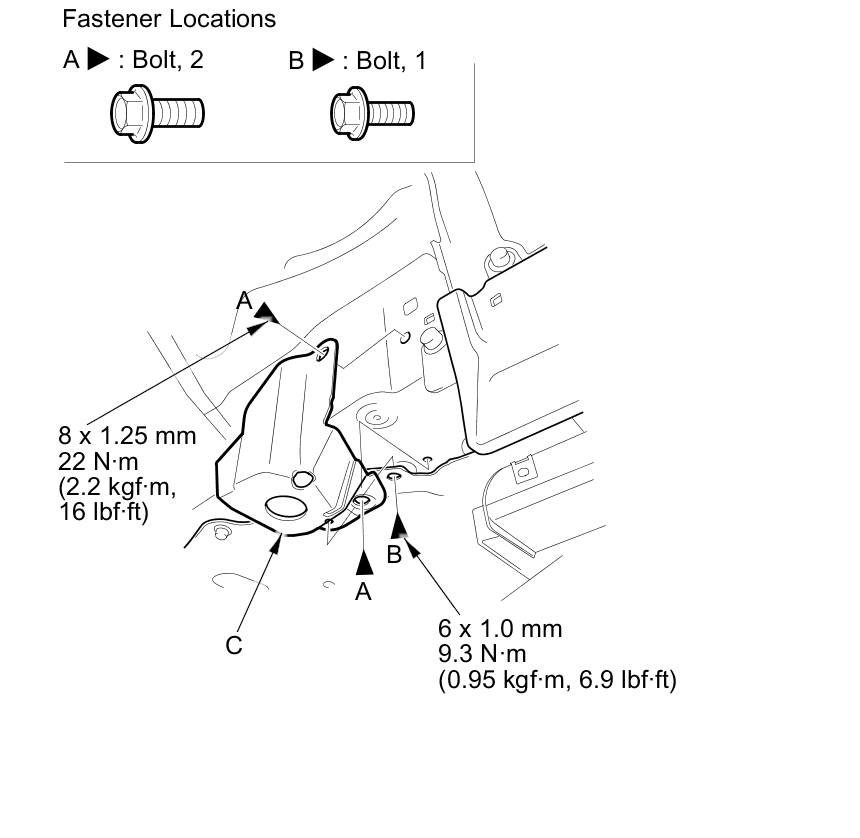 Fastener Locations

A ▶ : Bolt, 2

B ▶ : Bolt, 1

A

8 x 1.25 mm
22 N·m
(2.2 kgf·m,
16 lbf·ft)

A

B

C

6 x 1.0 mm
9.3 N·m
(0.95 kgf·m, 6.9 lbf·ft)