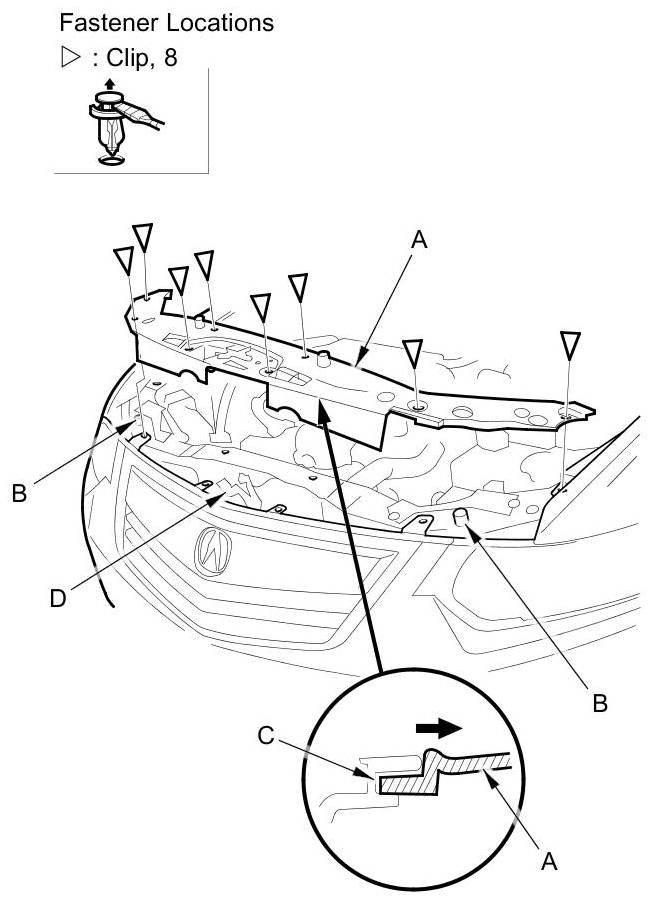 Fastener Locations
▷ : Clip, 8

A

B

D

B

C

A