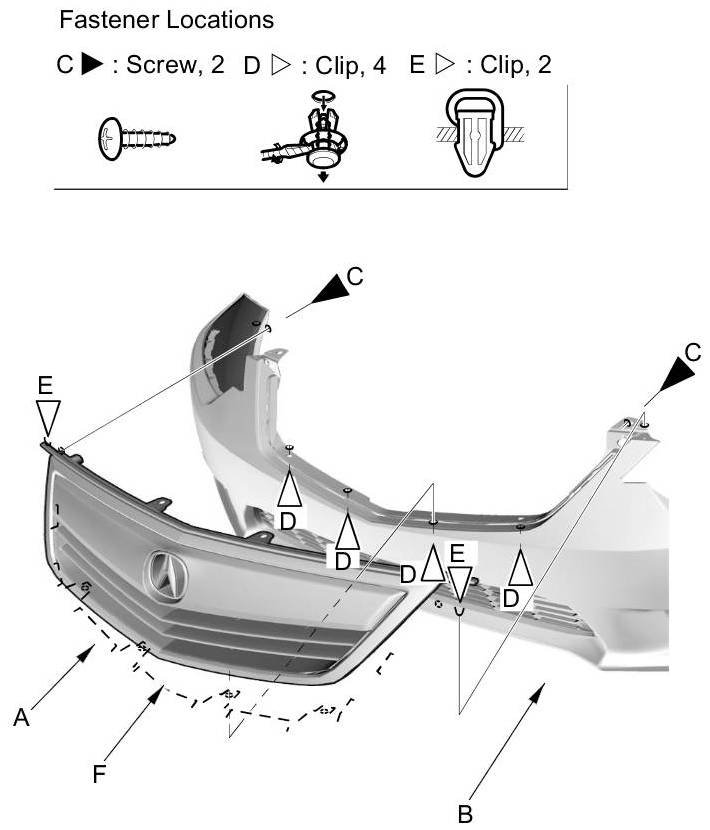 Fastener Locations

C ▶ : Screw, 2  D ▷ : Clip, 4  E ▷ : Clip, 2

C
C
E
D
D
D
E
D
A
F
B